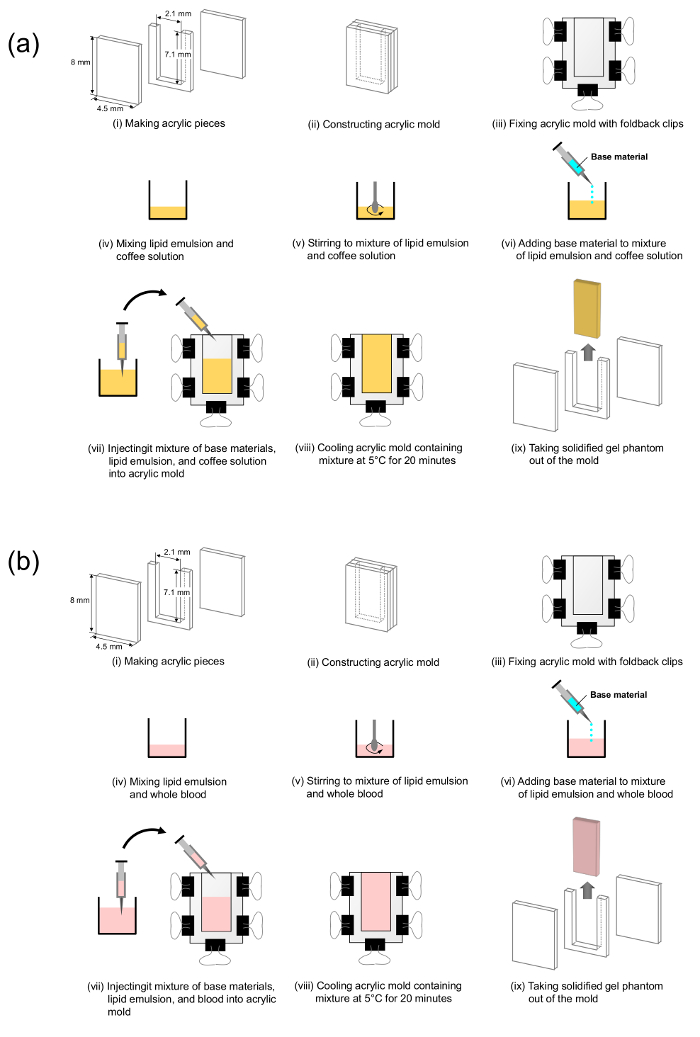 (a)

8 mm
4.5 mm
2.1 mm
7.1 mm

(i) Making acrylic pieces

(ii) Constructing acrylic mold

(iii) Fixing acrylic mold with foldback clips

(iv) Mixing lipid emulsion and coffee solution

(v) Stirring to mixture of lipid emulsion and coffee solution

Base material

(vi) Adding base material to mixture of lipid emulsion and coffee solution

(vii) Injectingit mixture of base materials, lipid emulsion, and coffee solution into acrylic mold

(viii) Cooling acrylic mold containing mixture at 5°C for 20 minutes

(ix) Taking solidified gel phantom out of the mold

(b)

8 mm
4.5 mm
2.1 mm
7.1 mm

(i) Making acrylic pieces

(ii) Constructing acrylic mold

(iii) Fixing acrylic mold with foldback clips

(iv) Mixing lipid emulsion and whole blood

(v) Stirring to mixture of lipid emulsion and whole blood

Base material

(vi) Adding base material to mixture of lipid emulsion and whole blood

(vii) Injectingit mixture of base materials, lipid emulsion, and blood into acrylic mold

(viii) Cooling acrylic mold containing mixture at 5°C for 20 minutes

(ix) Taking solidified gel phantom out of the mold