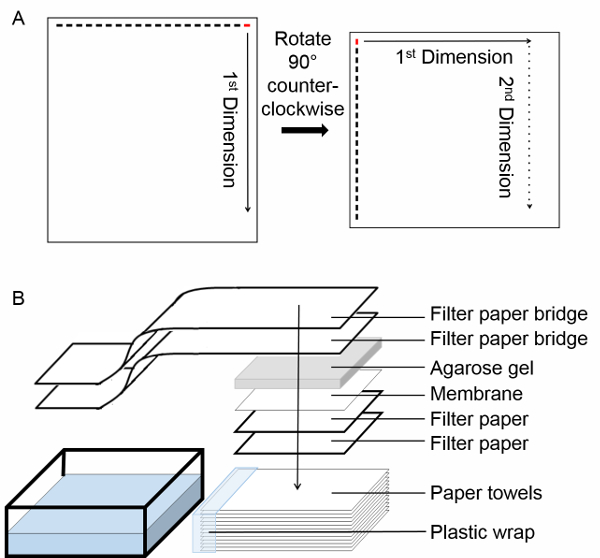 A

$1^{st}$ Dimension

Rotate 90° counter-clockwise

$1^{st}$ Dimension

$2^{nd}$ Dimension

B

Filter paper bridge
Filter paper bridge
Agarose gel
Membrane
Filter paper
Filter paper
Paper towels
Plastic wrap