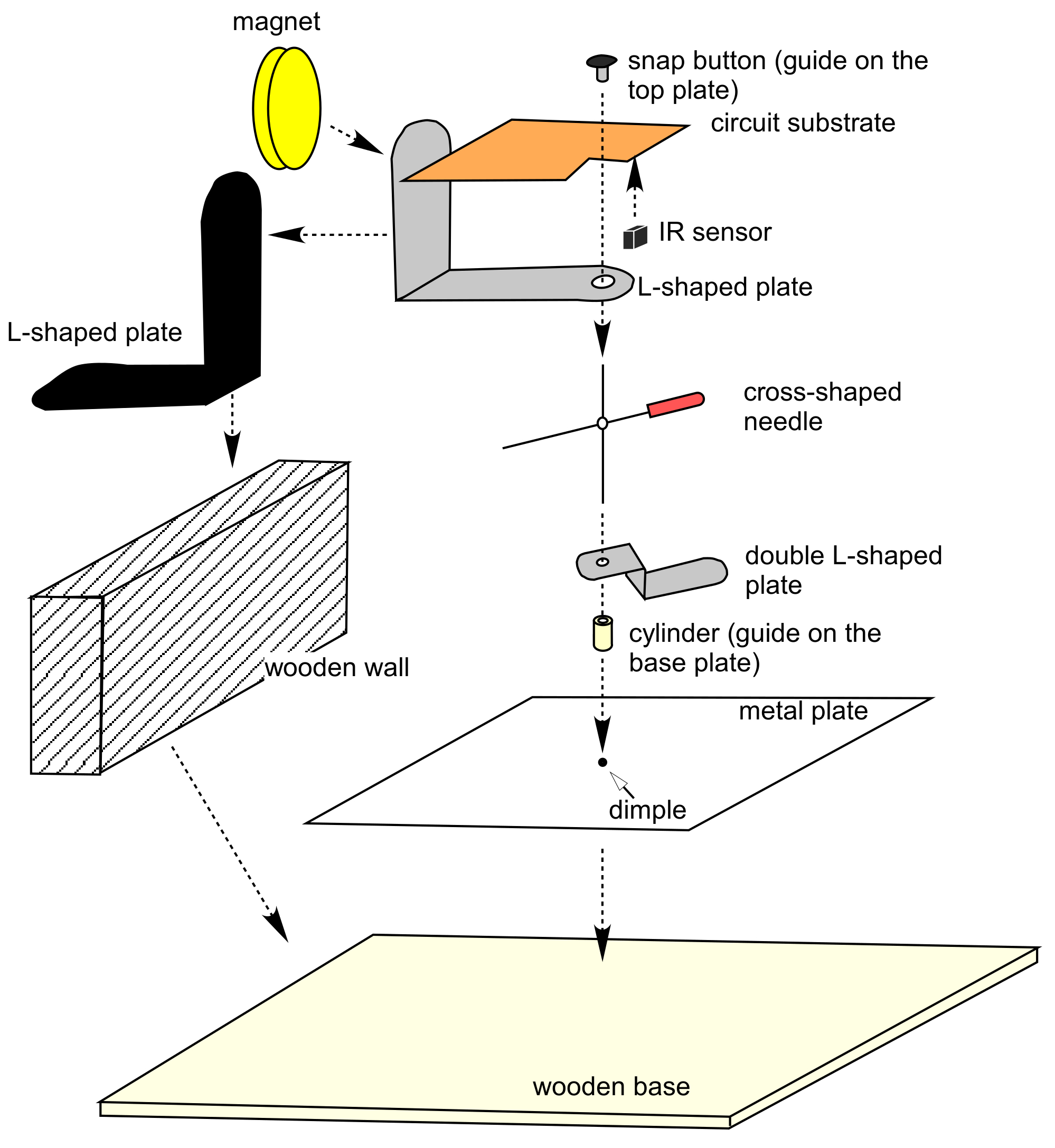 magnet

snap button (guide on the top plate)

circuit substrate

IR sensor

L-shaped plate

L-shaped plate

cross-shaped needle

double L-shaped plate

cylinder (guide on the base plate)

wooden wall

metal plate

dimple

wooden base