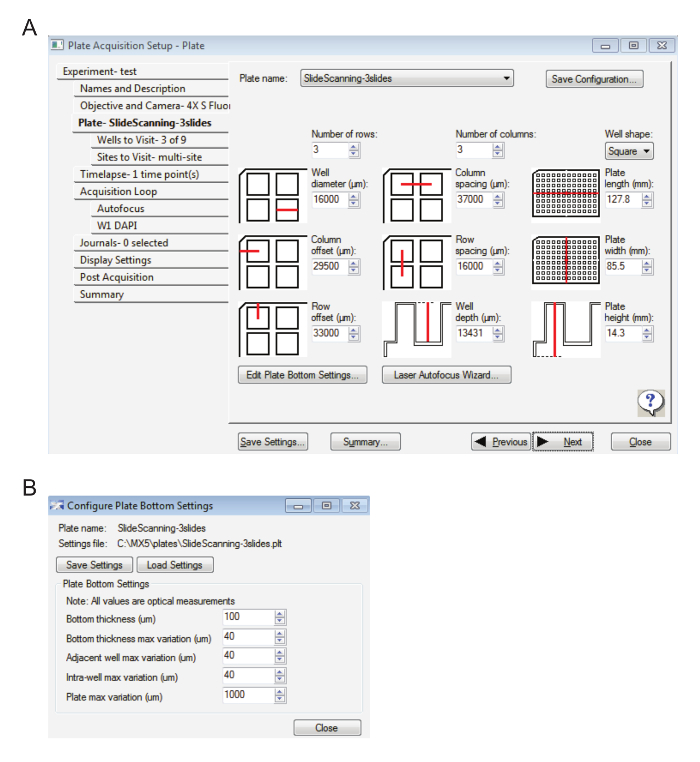 A

Plate Acquisition Setup - Plate

Experiment- test
Names and Description
Objective and Camera- 4X S Fluor
Plate- SlideScanning-3slides
Wells to Visit- 3 of 9
Sites to Visit- multi-site
Timelapse- 1 time point(s)
Acquisition Loop
Autofocus
W1 DAPI
Journals- 0 selected
Display Settings
Post Acquisition
Summary

Plate name: SlideScanning-3slides
Save Configuration...

Number of rows: 3
Number of columns: 3
Well shape: Square

Well diameter (µm): 16000
Column spacing (µm): 37000
Plate length (mm): 127.8
Column offset (µm): 29500
Row spacing (µm): 16000
Plate width (mm): 85.5
Row offset (µm): 33000
Well depth (µm): 13431
Plate height (mm): 14.3

Edit Plate Bottom Settings...
Laser Autofocus Wizard...

?

Save Settings...
Summary...
Previous
Next
Close

B

Configure Plate Bottom Settings

Plate name: SlideScanning-3slides
Settings file: C:\MX5\plates\SlideScanning-3slides.plt

Save Settings
Load Settings

Plate Bottom Settings
Note: All values are optical measurements
Bottom thickness (um) 100
Bottom thickness max variation (um) 40
Adjacent well max variation (um) 40
Intra-well max variation (um) 40
Plate max variation (um) 1000

Close