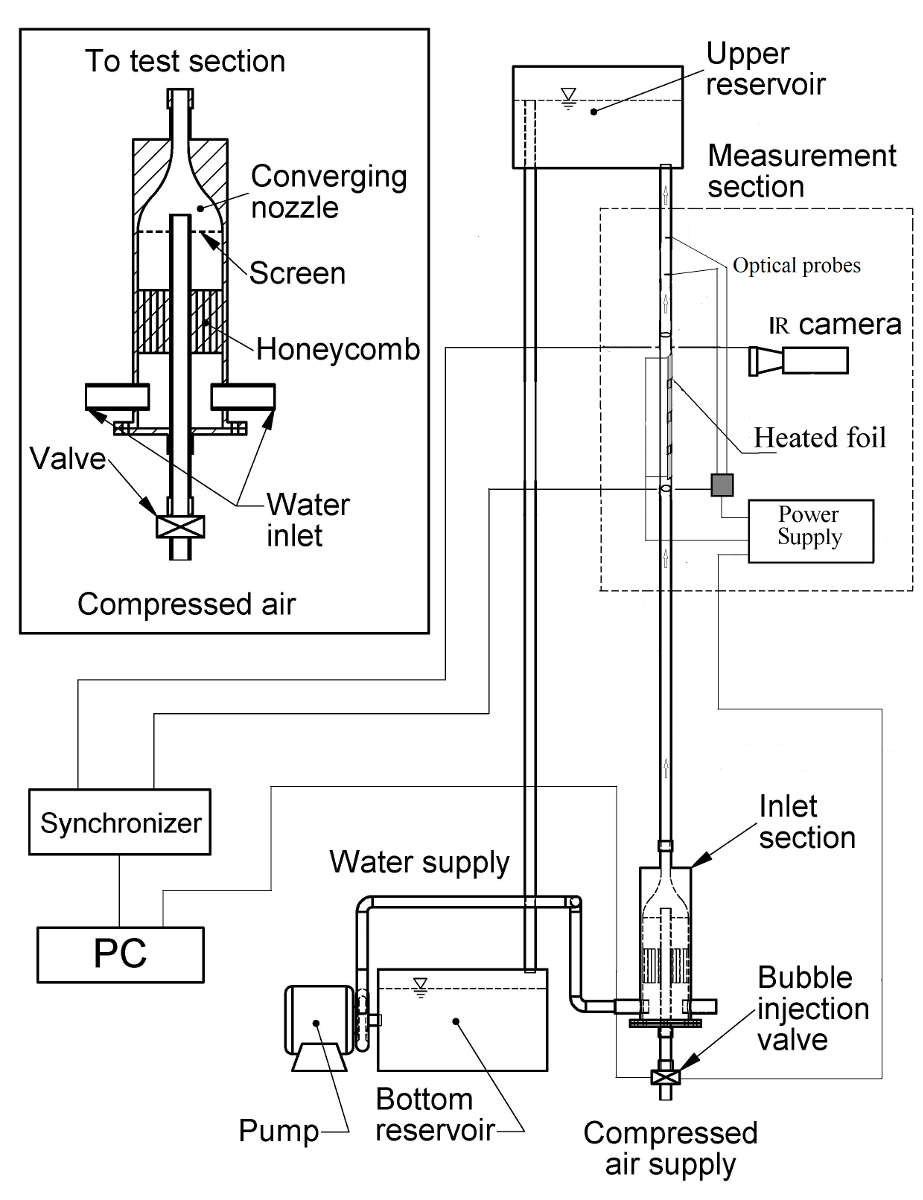 To test section

Converging nozzle

Screen

Honeycomb

Valve

Water inlet

Compressed air

Upper reservoir

Measurement section

Optical probes

IR camera

Heated foil

Power Supply

Synchronizer

PC

Water supply

Inlet section

Bubble injection valve

Pump

Bottom reservoir

Compressed air supply