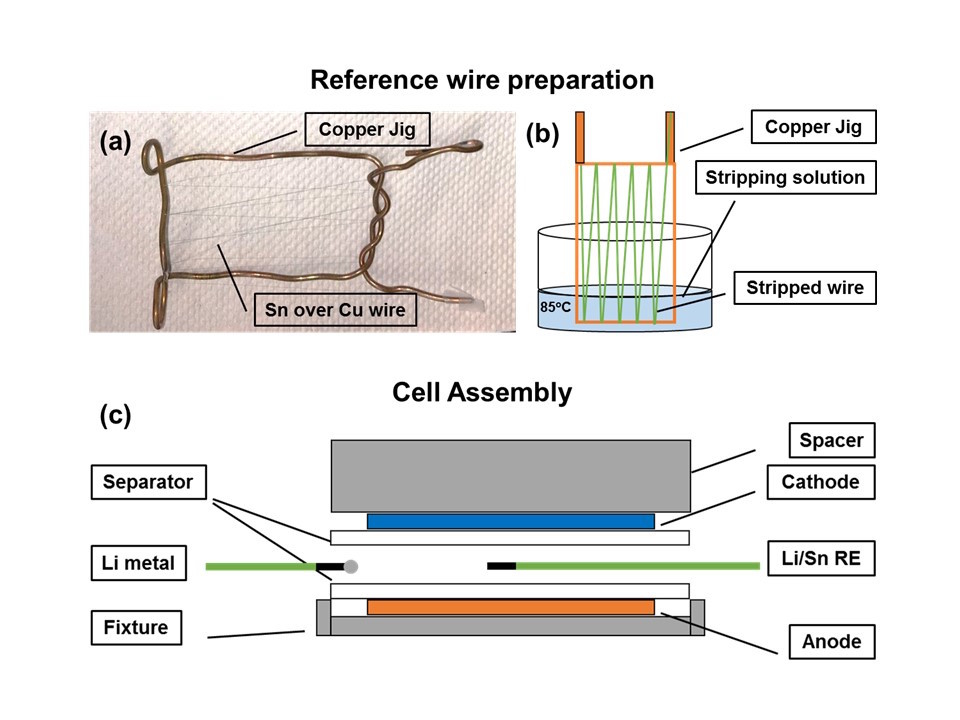 Reference wire preparation

(a)

Copper Jig

Sn over Cu wire

(b)

Copper Jig

Stripping solution

Stripped wire

85°C

Cell Assembly

(c)

Spacer

Separator

Cathode

Li metal

Li/Sn RE

Fixture

Anode