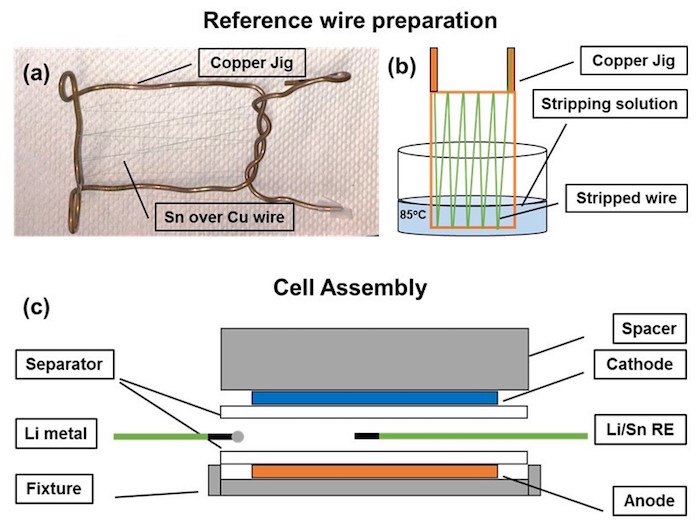 Reference wire preparation

(a)

Copper Jig

Sn over Cu wire

(b)

Copper Jig

Stripping solution

Stripped wire

85°C

Cell Assembly

(c)

Spacer

Cathode

Separator

Li metal

Li/Sn RE

Fixture

Anode