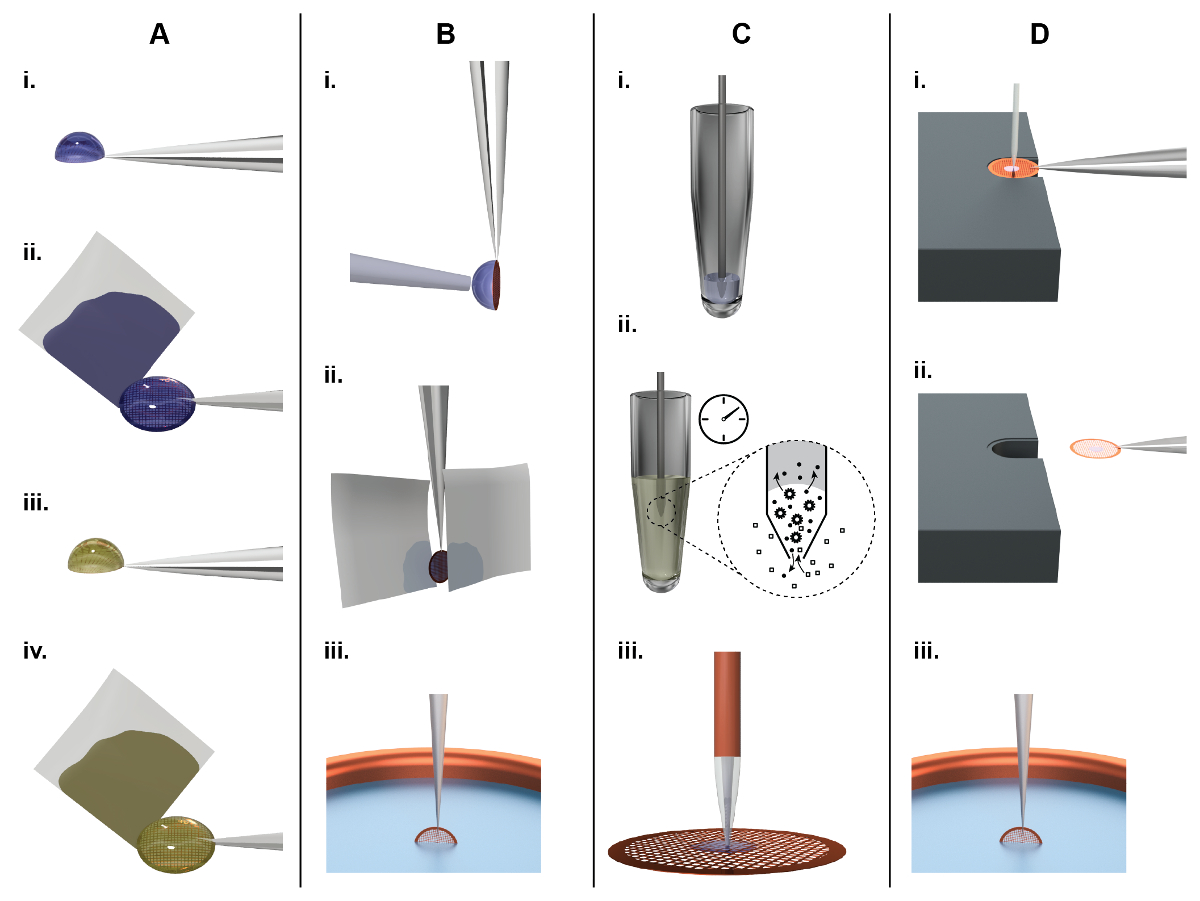 A

i.

ii.

iii.

iv.

B

i.

ii.

iii.

C

i.

ii.

iii.

D

i.

ii.

iii.