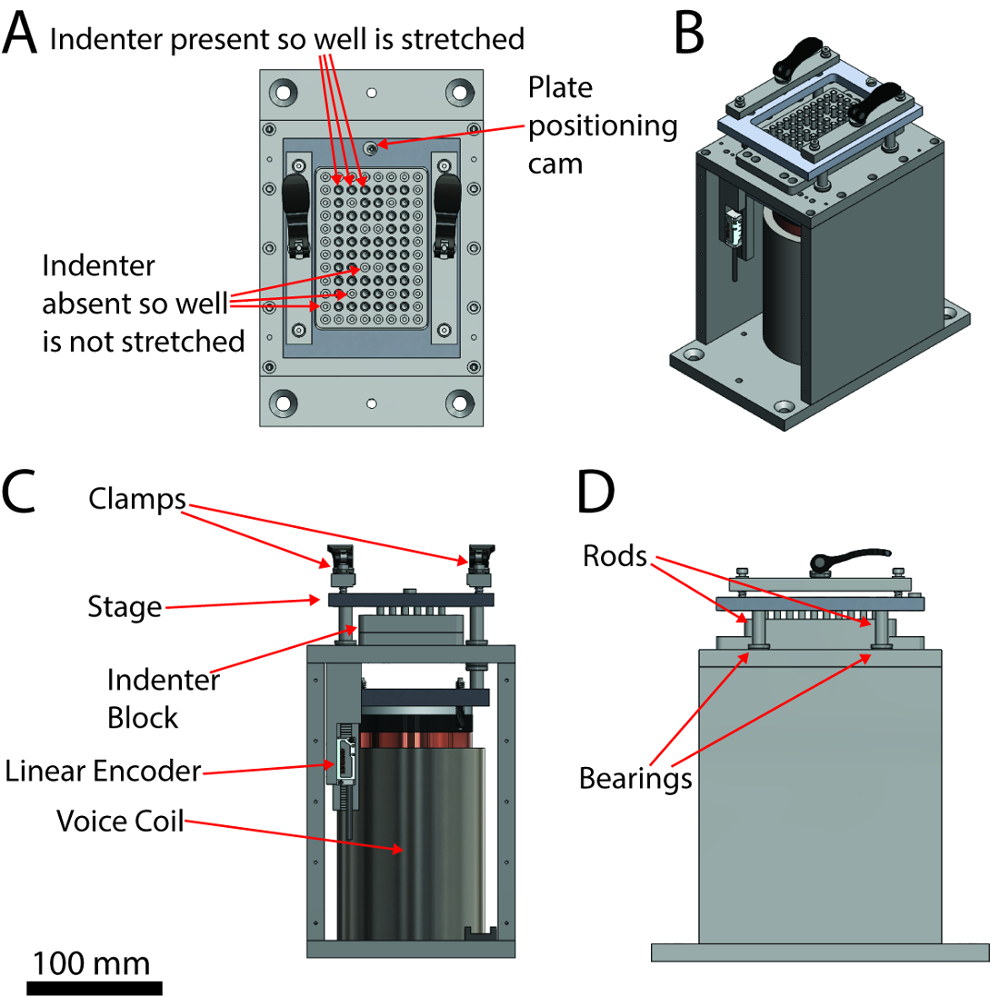 A Indenter present so well is stretched

Plate positioning cam

Indenter absent so well is not stretched

B

C

Clamps

Stage

Indenter Block

Linear Encoder

Voice Coil

100 mm

D

Rods

Bearings