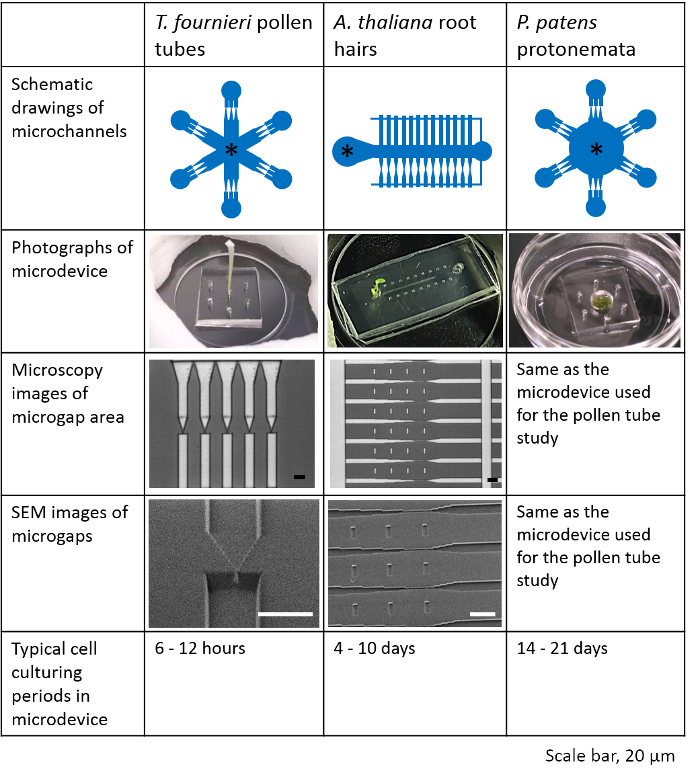 |  | T. fournieri pollen tubes | A. thaliana root hairs | P. patens protonemata |
|---|---|---|---|
| Schematic drawings of microchannels | * | * | * |
| Photographs of microdevice |  |  |  |
| Microscopy images of microgap area |  |  | Same as the microdevice used for the pollen tube study |
| SEM images of microgaps |  |  | Same as the microdevice used for the pollen tube study |
| Typical cell culturing periods in microdevice | 6 - 12 hours | 4 - 10 days | 14 - 21 days |

Scale bar, 20 μm