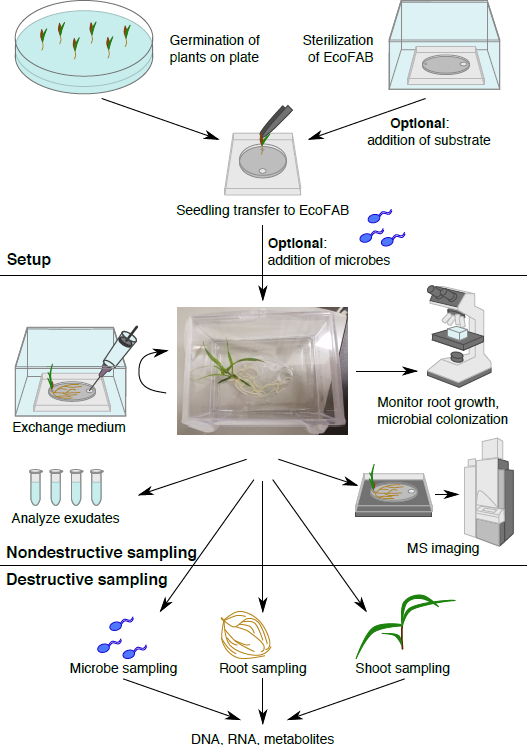 Germination of plants on plate

Sterilization of EcoFAB

Optional: addition of substrate

Seedling transfer to EcoFAB

Optional: addition of microbes

Setup

Exchange medium

Monitor root growth, microbial colonization

Analyze exudates

MS imaging

Nondestructive sampling

Destructive sampling

Microbe sampling

Root sampling

Shoot sampling

DNA, RNA, metabolites