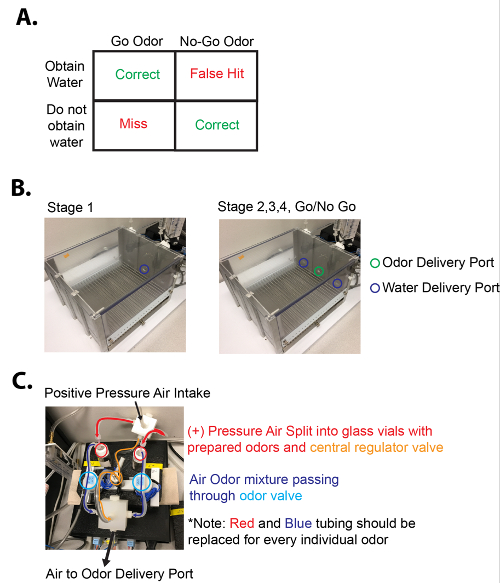 A.

| | Go Odor | No-Go Odor |
|---|---|---|
| Obtain Water | Correct | False Hit |
| Do not obtain water | Miss | Correct |

B.

Stage 1

Stage 2,3,4, Go/No Go

Odor Delivery Port

Water Delivery Port

C.

Positive Pressure Air Intake

(+) Pressure Air Split into glass vials with prepared odors and central regulator valve

Air Odor mixture passing through odor valve

*Note: Red and Blue tubing should be replaced for every individual odor

Air to Odor Delivery Port