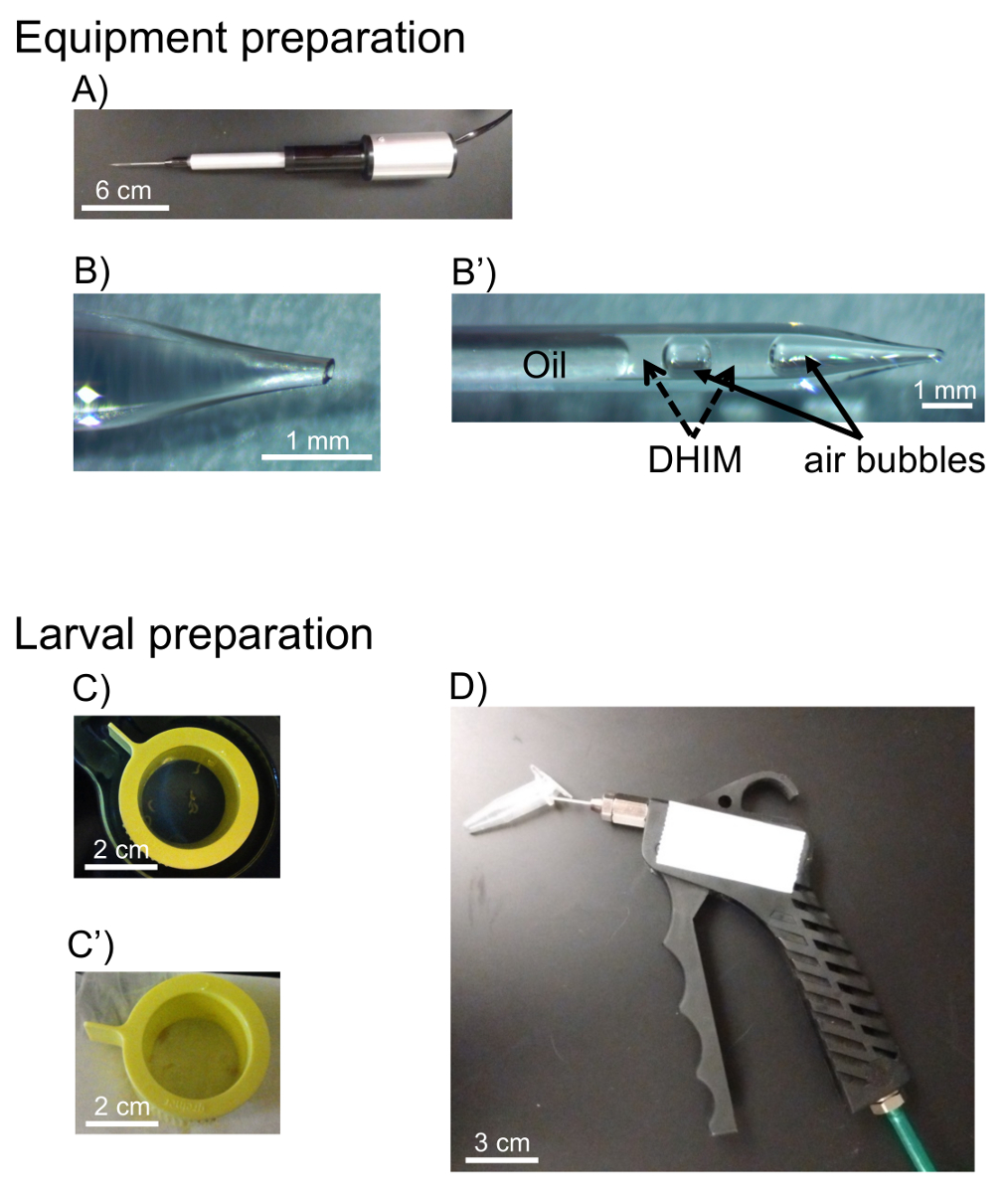 Equipment preparation

A)

6 cm

B)

1 mm

B')

Oil

1 mm

DHIM

air bubbles

Larval preparation

C)

2 cm

C')

2 cm

D)

3 cm