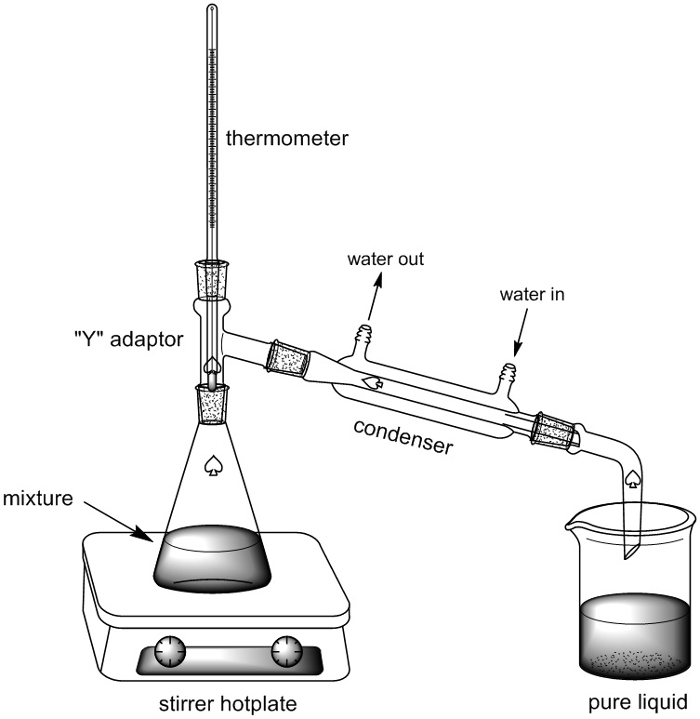 thermometer

water out

water in

"Y" adaptor

condenser

mixture

stirrer hotplate

pure liquid