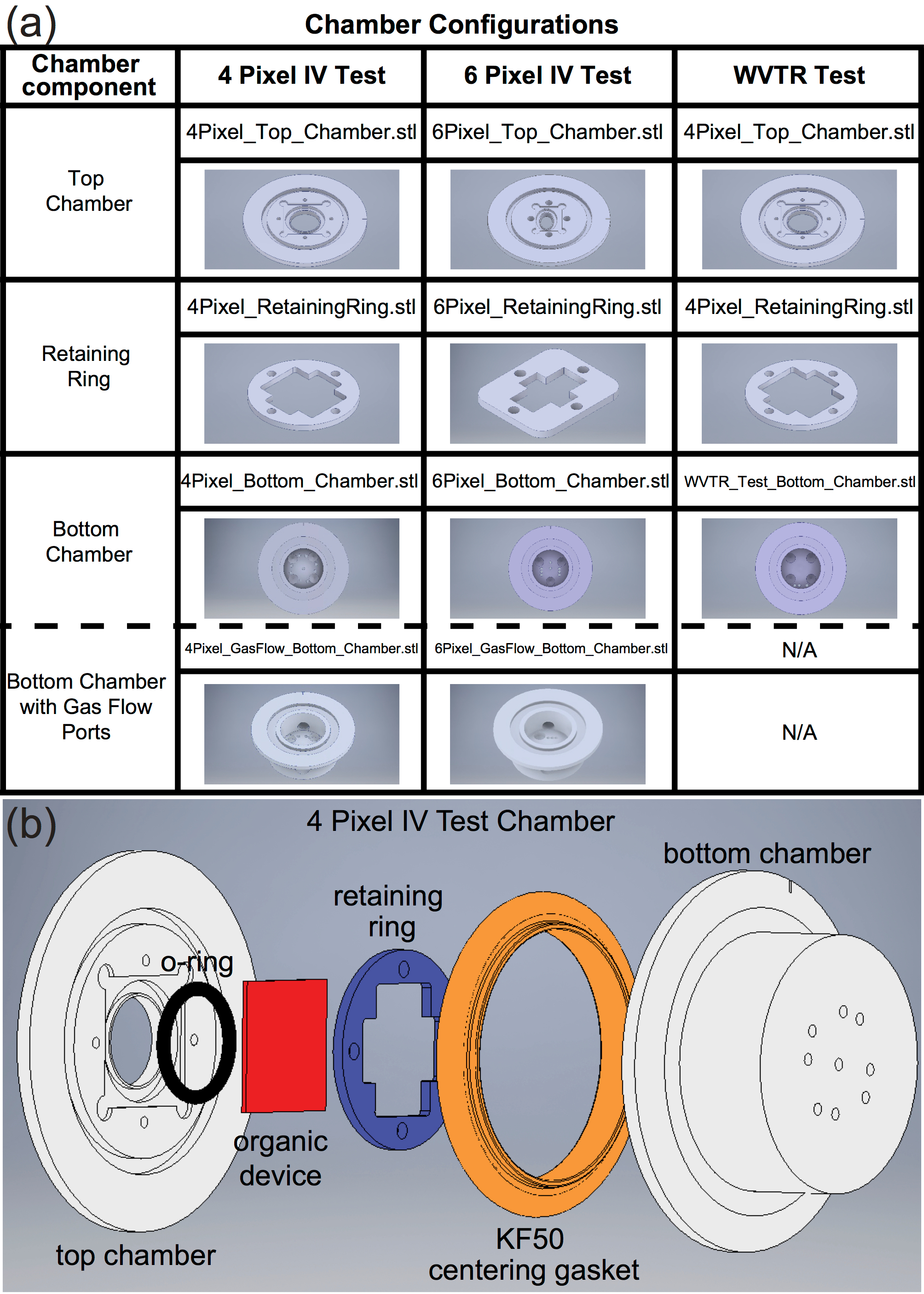 (a)

Chamber Configurations

| Chamber component | 4 Pixel IV Test | 6 Pixel IV Test | WVTR Test |
|---|---|---|---|
| Top Chamber | 4Pixel_Top_Chamber.stl | 6Pixel_Top_Chamber.stl | 4Pixel_Top_Chamber.stl |
| Retaining Ring | 4Pixel_RetainingRing.stl | 6Pixel_RetainingRing.stl | 4Pixel_RetainingRing.stl |
| Bottom Chamber | 4Pixel_Bottom_Chamber.stl | 6Pixel_Bottom_Chamber.stl | WVTR_Test_Bottom_Chamber.stl |
| Bottom Chamber with Gas Flow Ports | 4Pixel_GasFlow_Bottom_Chamber.stl | 6Pixel_GasFlow_Bottom_Chamber.stl | N/A |
| | | | N/A |

(b)

4 Pixel IV Test Chamber

bottom chamber

retaining ring

o-ring

organic device

top chamber

KF50 centering gasket