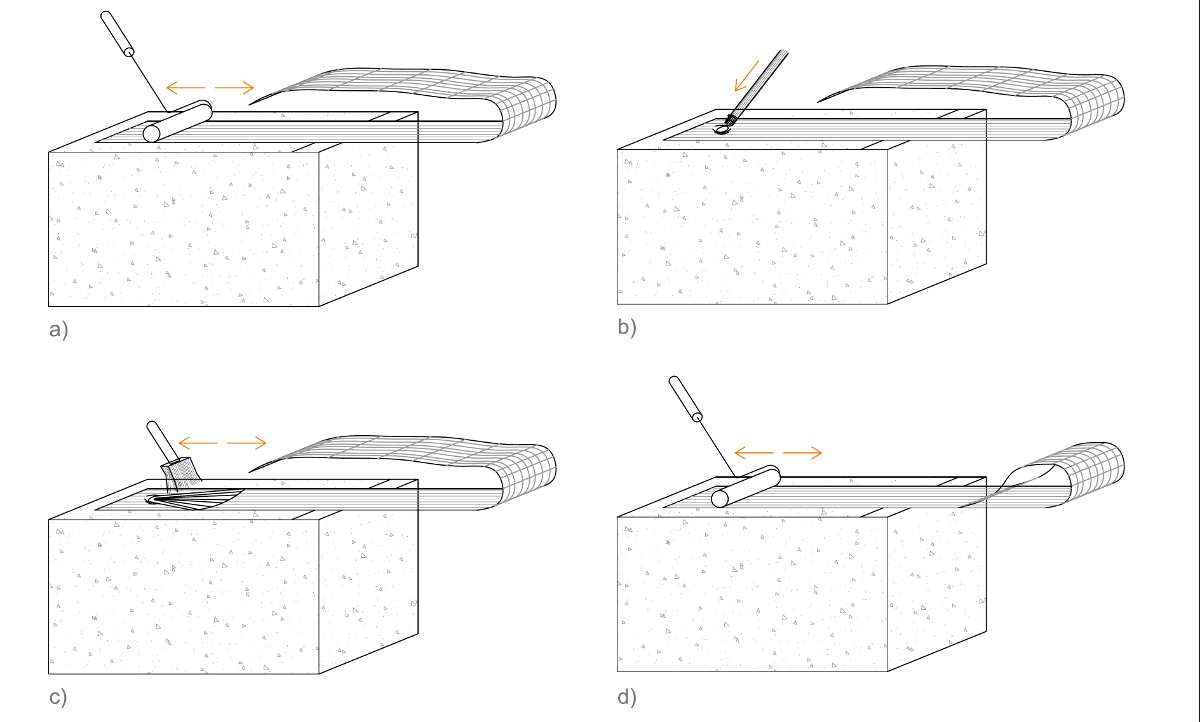 a)

b)

c)

d)