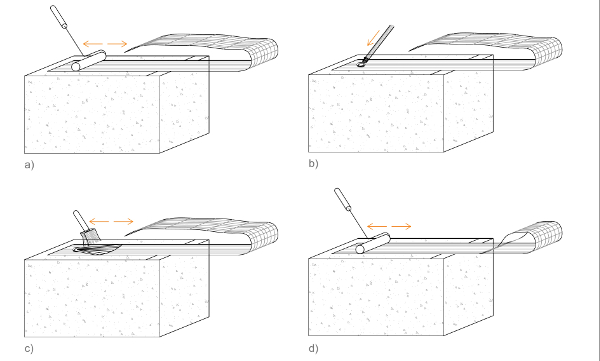 a)

b)

c)

d)