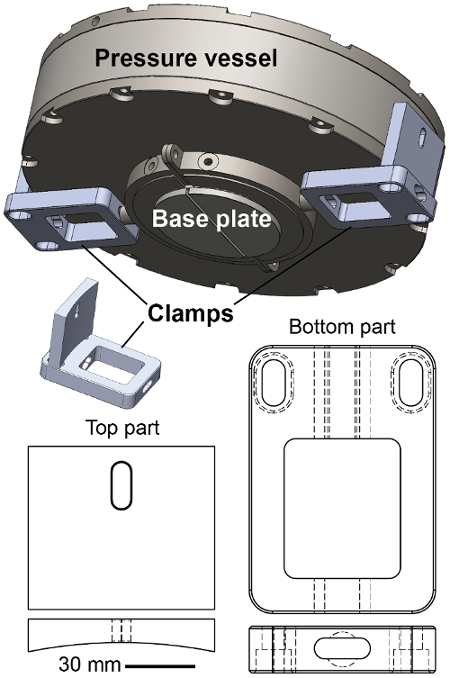 Pressure vessel

Base plate

Clamps

Bottom part

Top part

30 mm