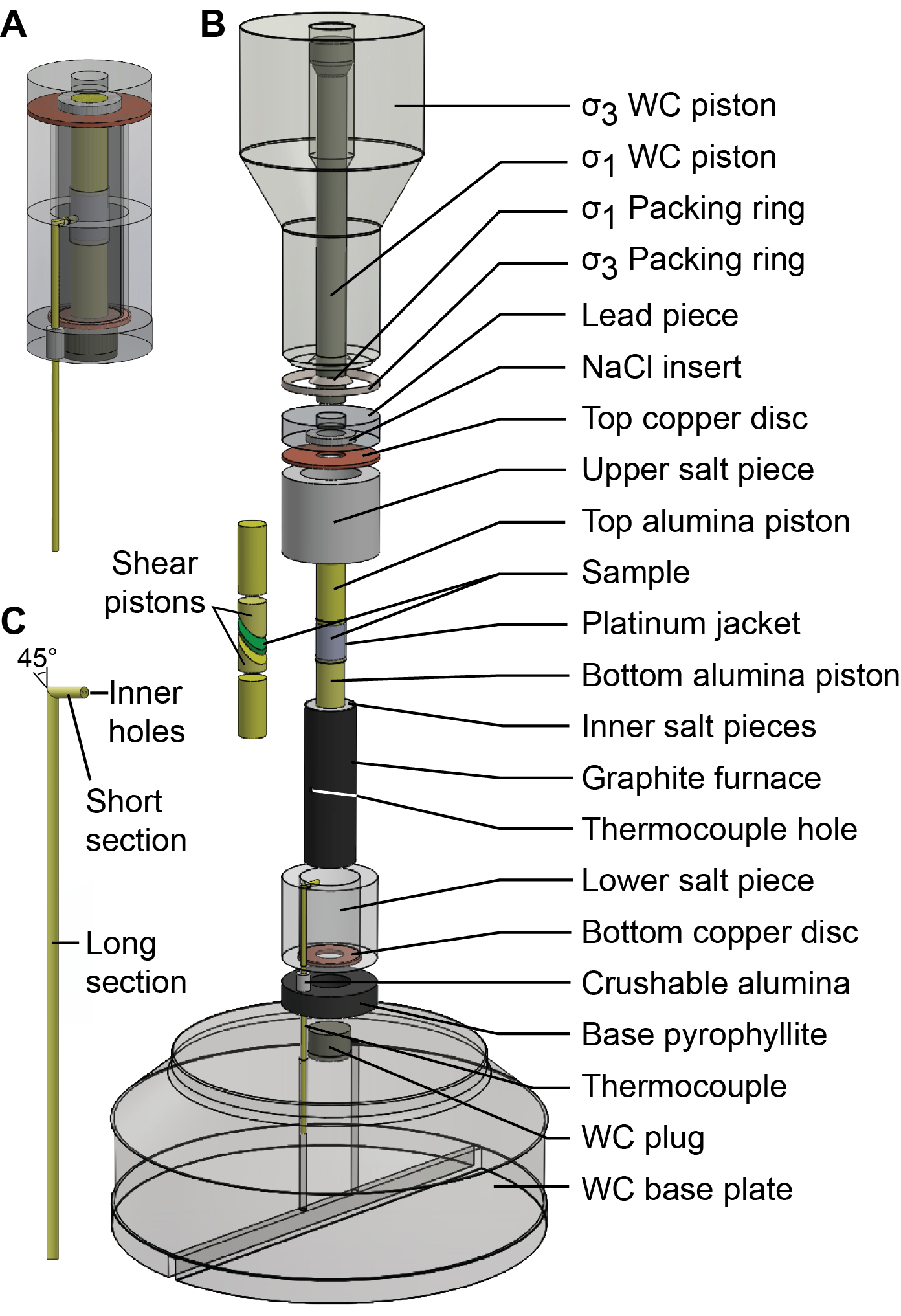 A

B

$\sigma_3$ WC piston
$\sigma_1$ WC piston
$\sigma_1$ Packing ring
$\sigma_3$ Packing ring
Lead piece
NaCl insert
Top copper disc
Upper salt piece
Top alumina piston
Sample
Platinum jacket
Bottom alumina piston
Inner salt pieces
Graphite furnace
Thermocouple hole
Lower salt piece
Bottom copper disc
Crushable alumina
Base pyrophyllite
Thermocouple
WC plug
WC base plate

Shear pistons

C

45°

Inner holes

Short section

Long section