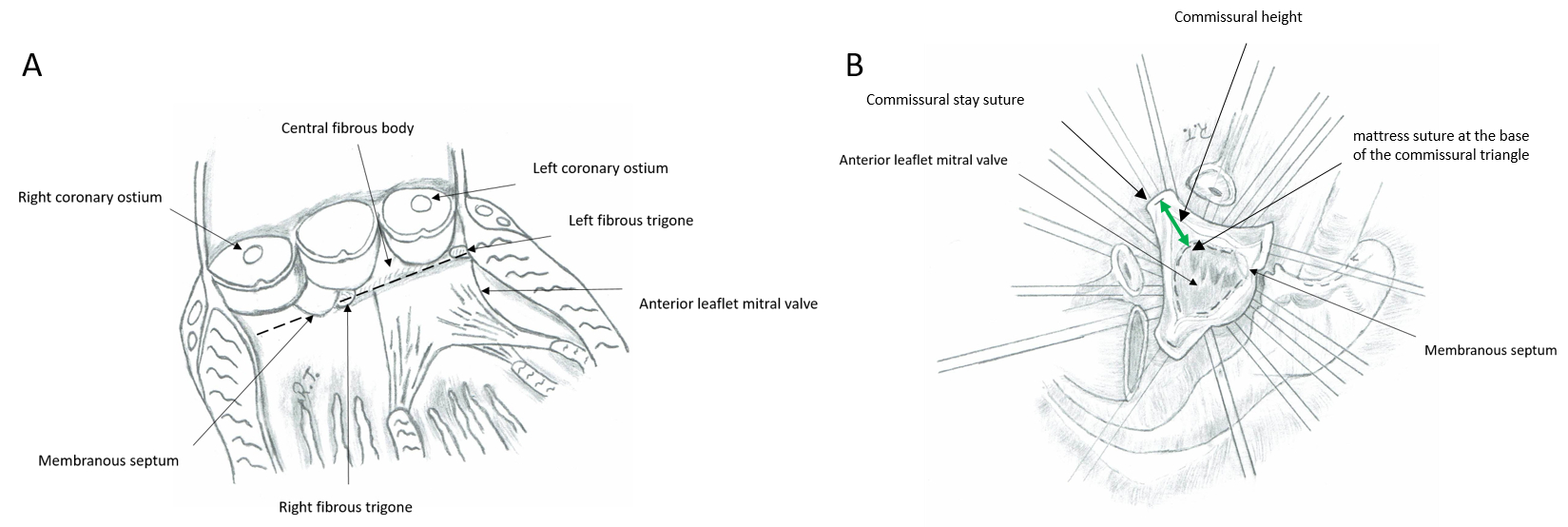 A

Central fibrous body

Left coronary ostium

Right coronary ostium

Left fibrous trigone

Anterior leaflet mitral valve

Membranous septum

Right fibrous trigone

B

Commissural height

Commissural stay suture

mattress suture at the base of the commissural triangle

Anterior leaflet mitral valve

Membranous septum