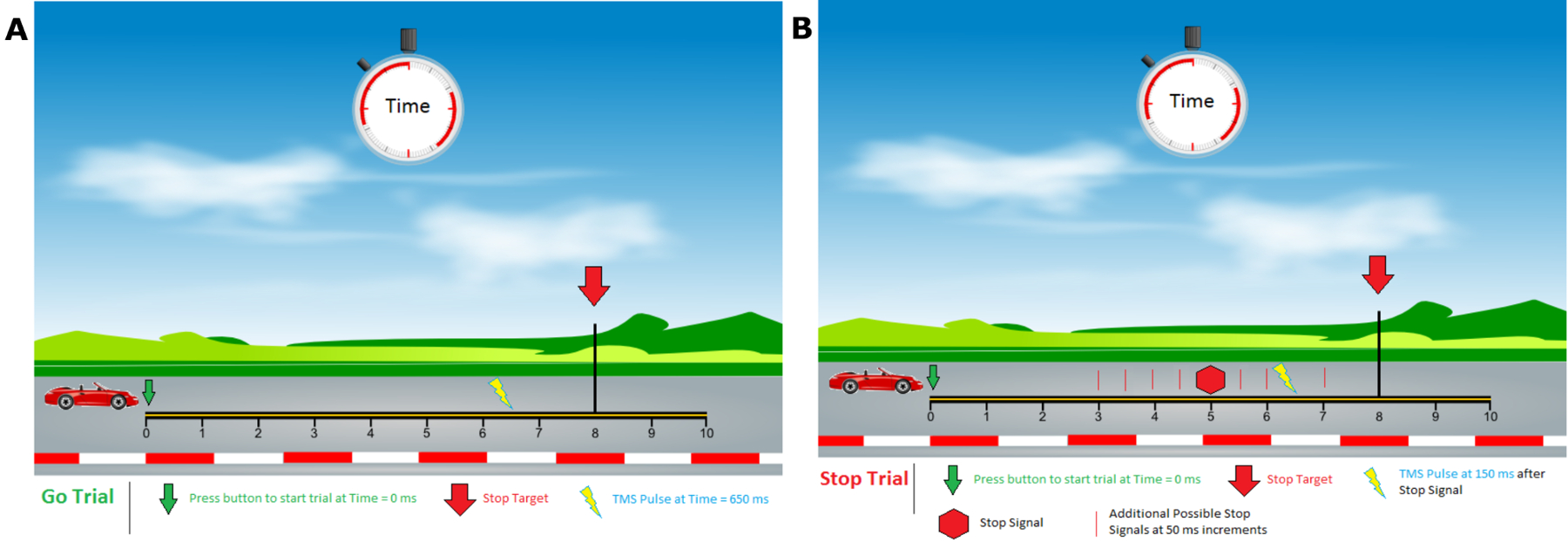 A

Time

0 1 2 3 4 5 6 7 8 9 10

Go Trial

Press button to start trial at Time = 0 ms

Stop Target

TMS Pulse at Time = 650 ms

B

Time

0 1 2 3 4 5 6 7 8 9 10

Stop Trial

Press button to start trial at Time = 0 ms

Stop Target

TMS Pulse at 150 ms after Stop Signal

Stop Signal

Additional Possible Stop Signals at 50 ms increments