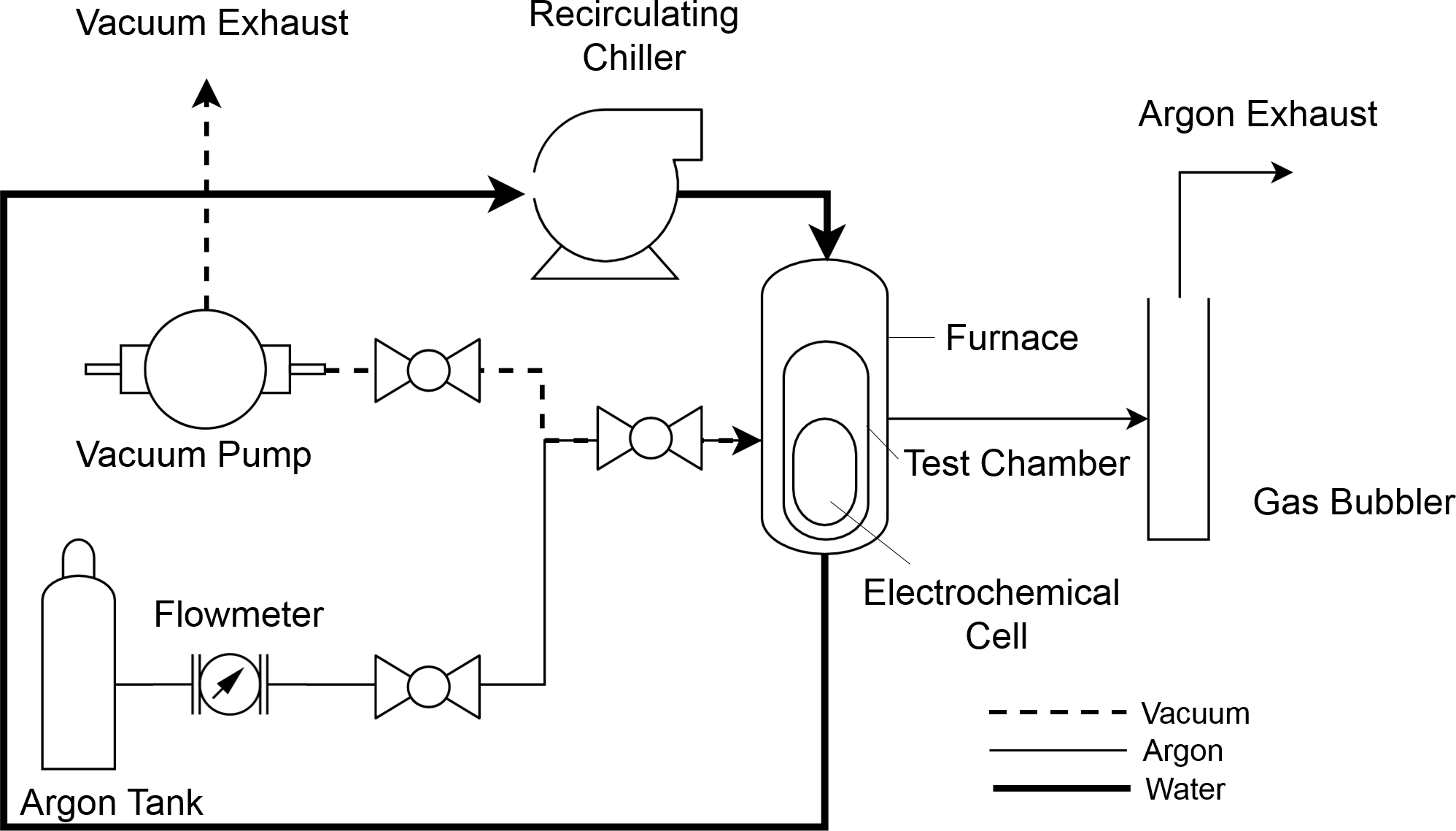 Vacuum Exhaust

Recirculating Chiller

Argon Exhaust

Furnace

Vacuum Pump

Test Chamber

Gas Bubbler

Electrochemical Cell

Flowmeter

Argon Tank

Vacuum
Argon
Water