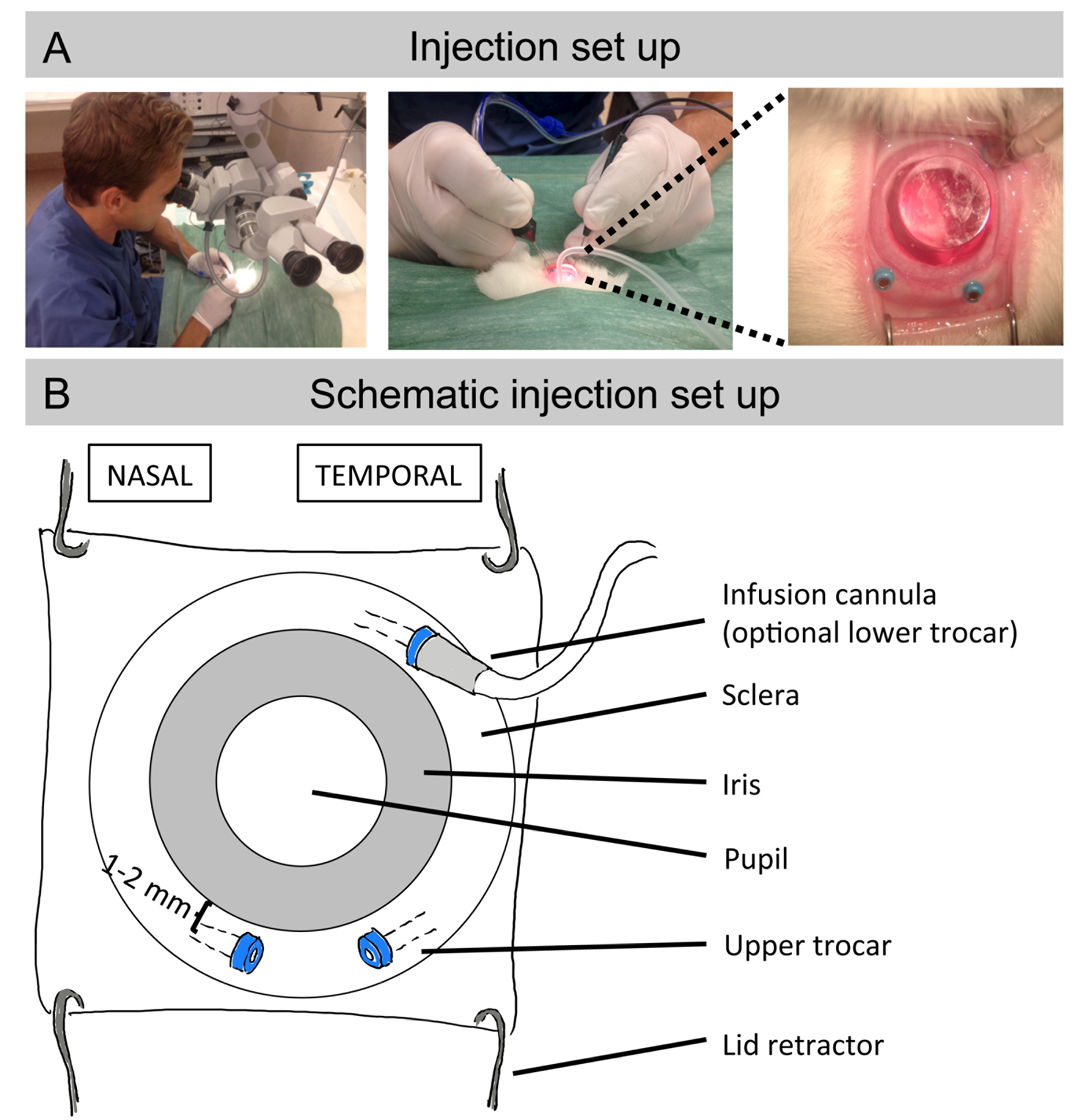 A Injection set up

B Schematic injection set up

NASAL

TEMPORAL

Infusion cannula (optional lower trocar)

Sclera

Iris

Pupil

1-2 mm

Upper trocar

Lid retractor