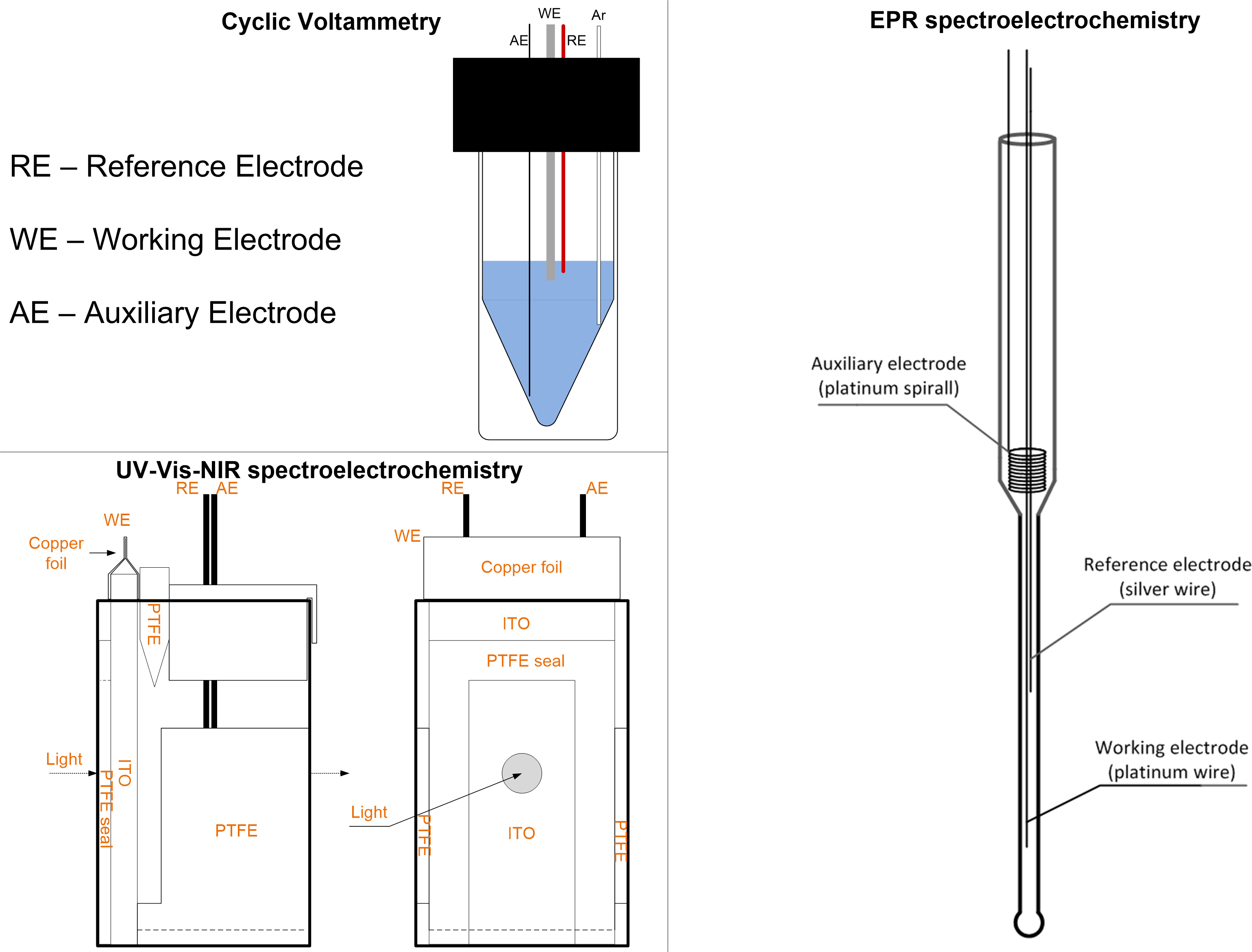 Cyclic Voltammetry

WE
Ar
AE
RE

RE – Reference Electrode

WE – Working Electrode

AE – Auxiliary Electrode

UV-Vis-NIR spectroelectrochemistry

RE AE
WE
Copper foil
PTFE
Light
ITO
PTFE seal
PTFE

RE
AE
WE
Copper foil
ITO
PTFE seal
Light
PTFE
ITO
PTFE

EPR spectroelectrochemistry

Auxiliary electrode (platinum spirall)

Reference electrode (silver wire)

Working electrode (platinum wire)