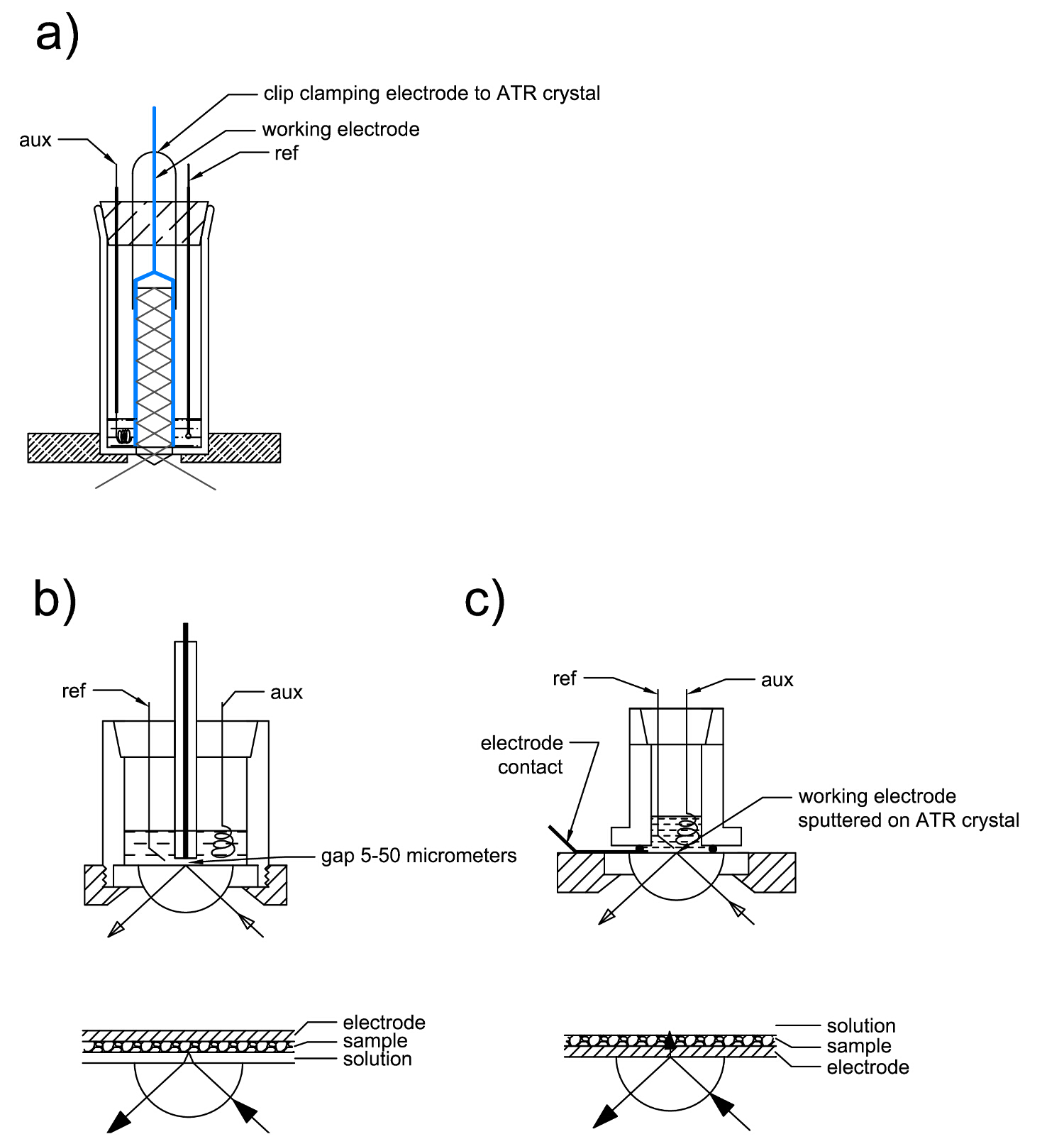 a)

clip clamping electrode to ATR crystal

working electrode

aux

ref

b)

ref

aux

gap 5-50 micrometers

electrode
sample
solution

c)

ref

aux

electrode contact

working electrode sputtered on ATR crystal

solution
sample
electrode