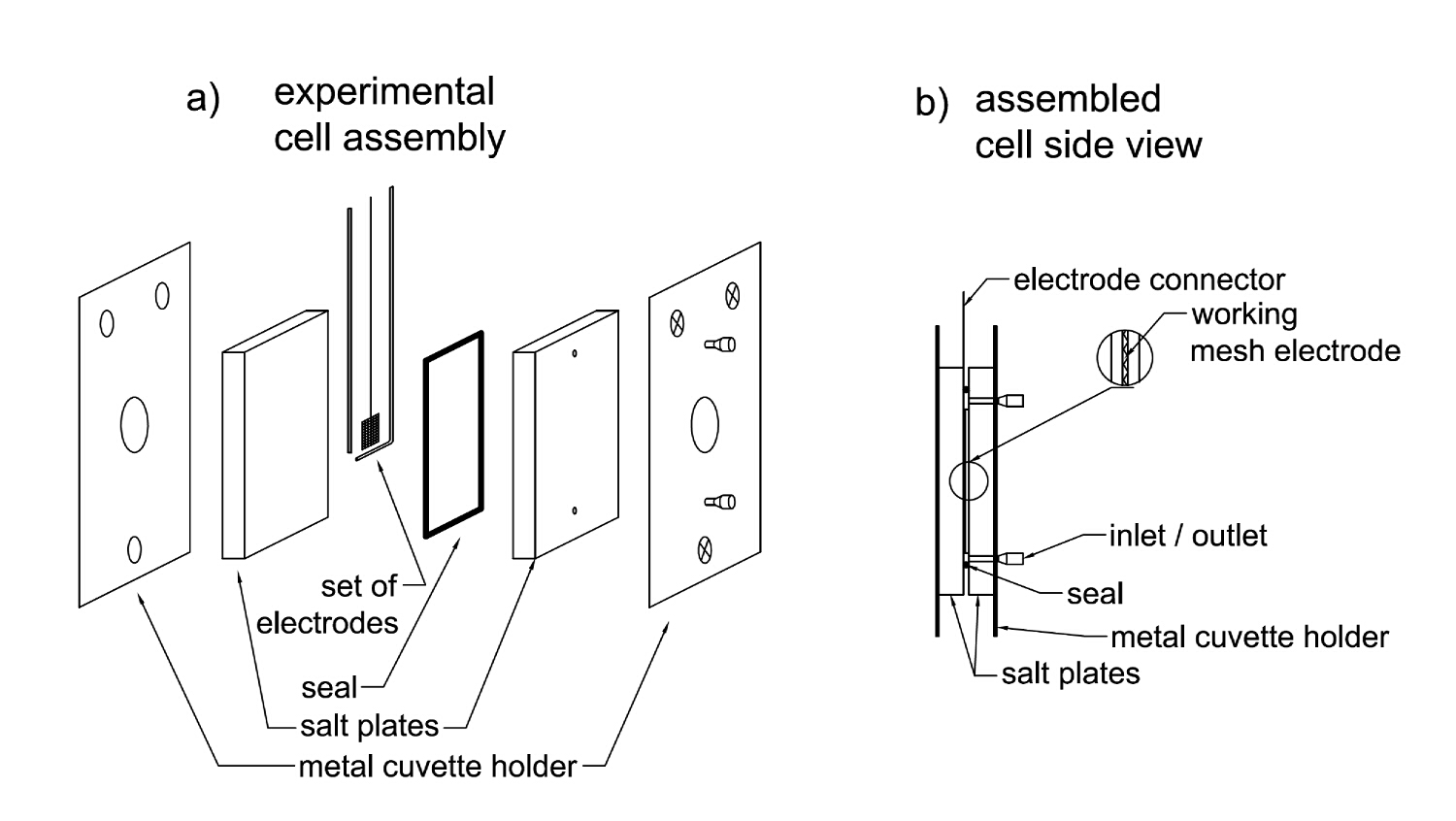 a) experimental cell assembly

set of electrodes

seal

salt plates

metal cuvette holder

b) assembled cell side view

electrode connector

working mesh electrode

inlet / outlet

seal

metal cuvette holder

salt plates