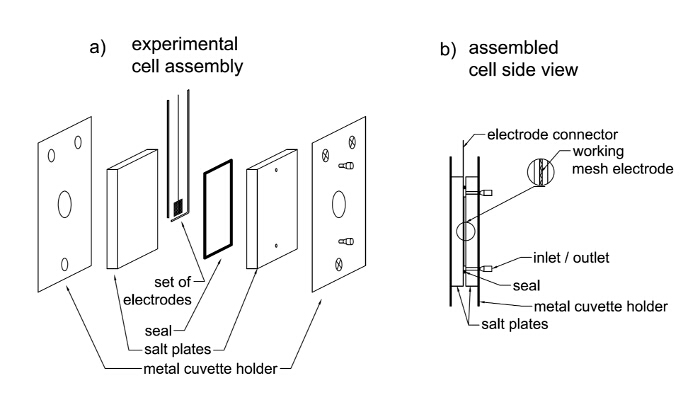 a) experimental cell assembly

set of electrodes

seal

salt plates

metal cuvette holder

b) assembled cell side view

electrode connector

working mesh electrode

inlet / outlet

seal

metal cuvette holder

salt plates