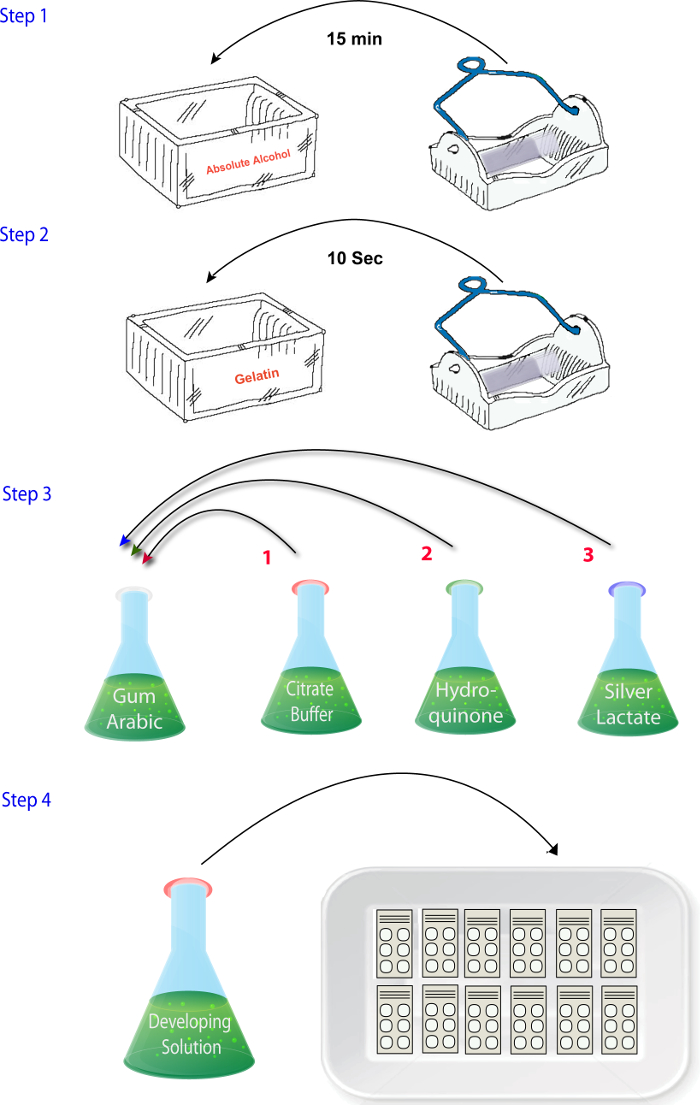 Step 1

15 min

Absolute Alcohol

Step 2

10 Sec

Gelatin

Step 3

1

2

3

Gum Arabic

Citrate Buffer

Hydroquinone

Silver Lactate

Step 4

Developing Solution