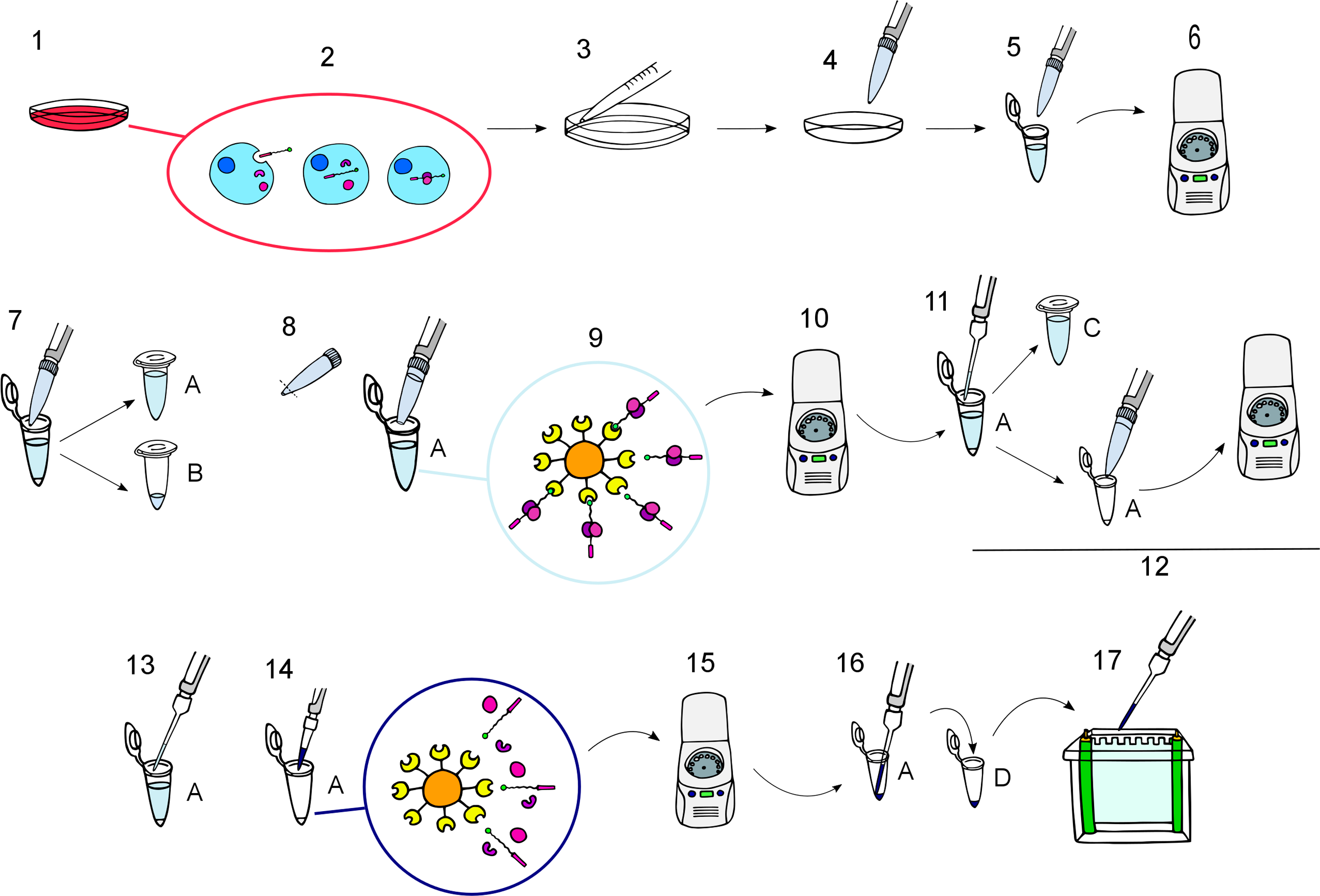 1
2
3
4
5
6
7
A
B
8
A
9
10
11
C
A
A
12
13
A
14
A
15
16
A
D
17