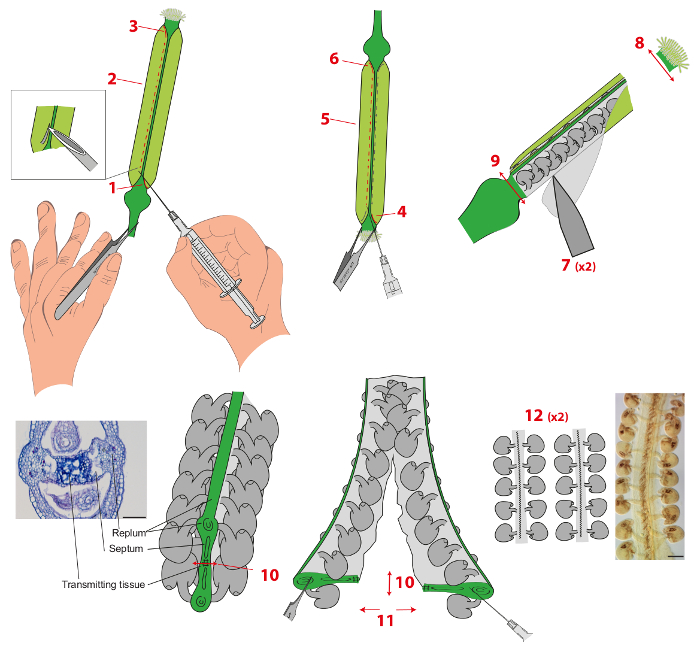 3
2
1
6
5
4
8
9
7 (x2)
Replum
Septum
Transmitting tissue
10
10
11
12 (x2)