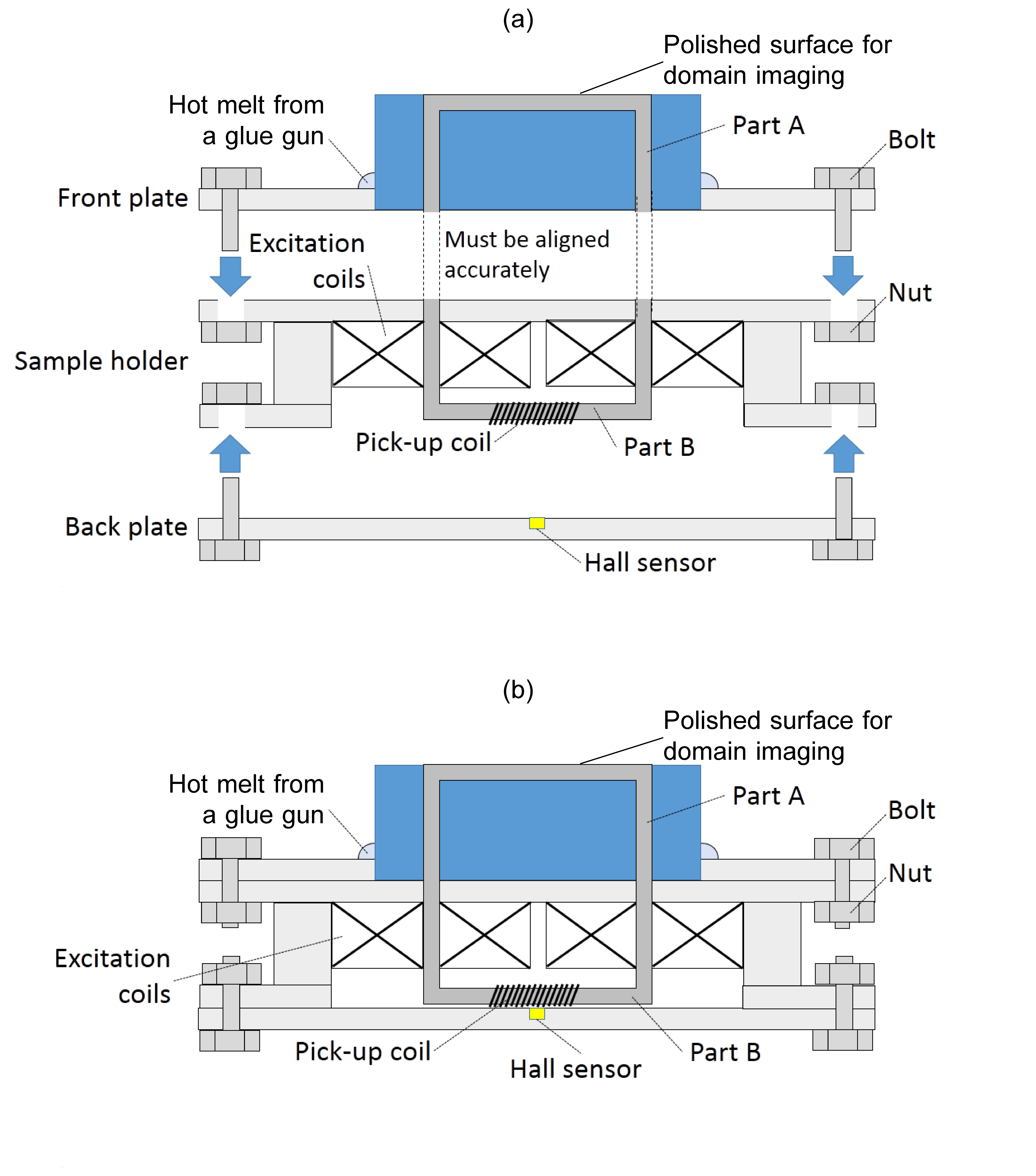 (a)

Polished surface for domain imaging

Hot melt from a glue gun

Part A

Bolt

Front plate

Excitation coils

Must be aligned accurately

Nut

Sample holder

Pick-up coil

Part B

Back plate

Hall sensor

(b)

Polished surface for domain imaging

Hot melt from a glue gun

Part A

Bolt

Nut

Excitation coils

Pick-up coil

Hall sensor

Part B