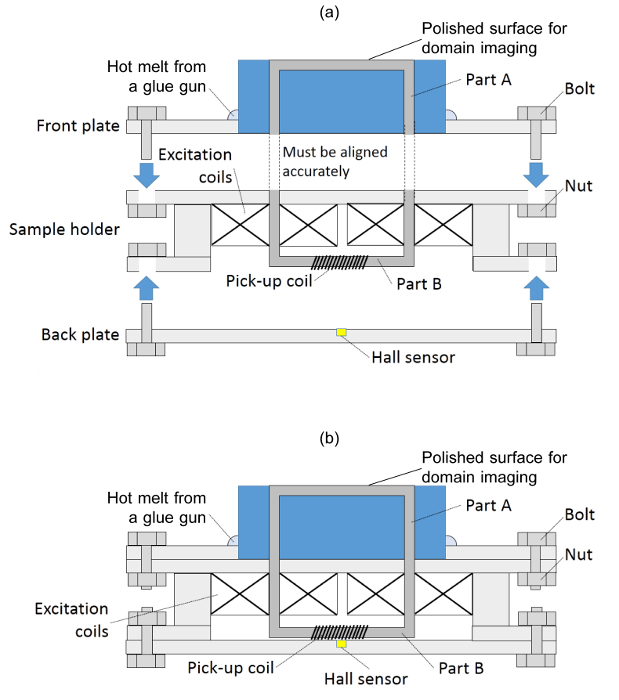 (a)

Polished surface for domain imaging

Hot melt from a glue gun

Part A

Bolt

Front plate

Excitation coils

Must be aligned accurately

Nut

Sample holder

Pick-up coil

Part B

Back plate

Hall sensor

(b)

Polished surface for domain imaging

Hot melt from a glue gun

Part A

Bolt

Nut

Excitation coils

Pick-up coil

Hall sensor

Part B