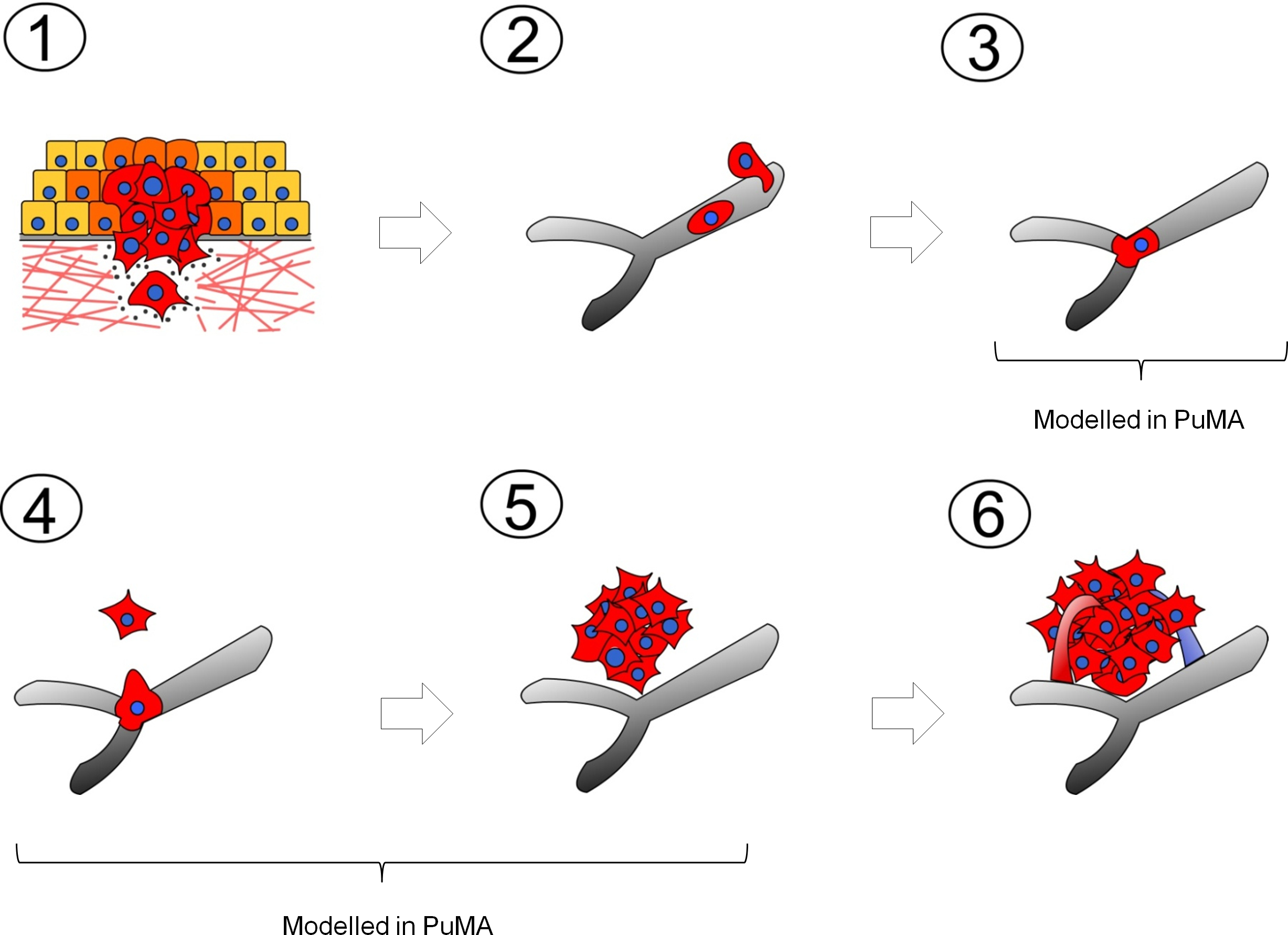 1

2

3

Modelled in PuMA

4

5

6

Modelled in PuMA