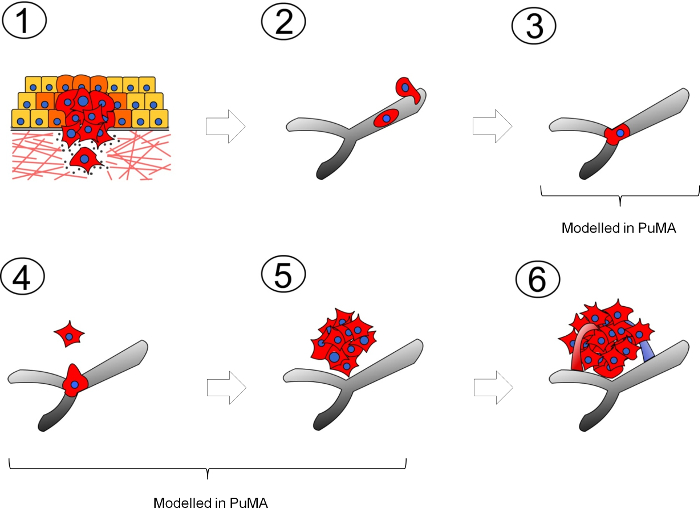 1

2

3

Modelled in PuMA

4

5

6

Modelled in PuMA