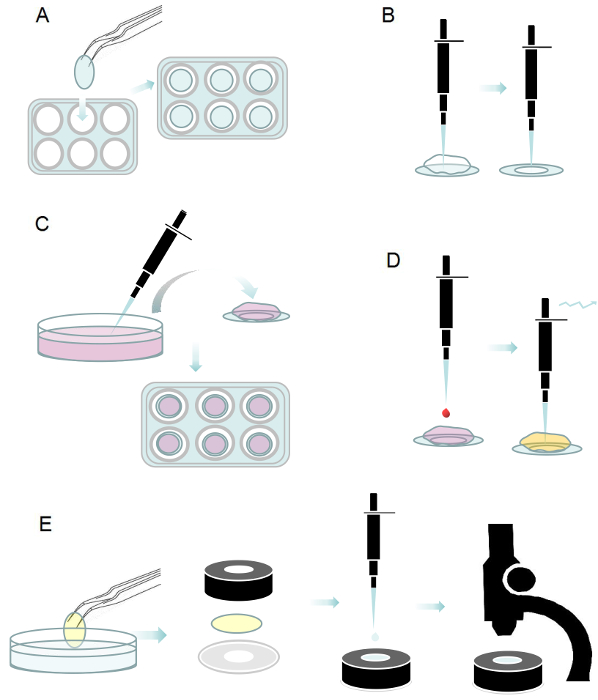 A

B

C

D

E