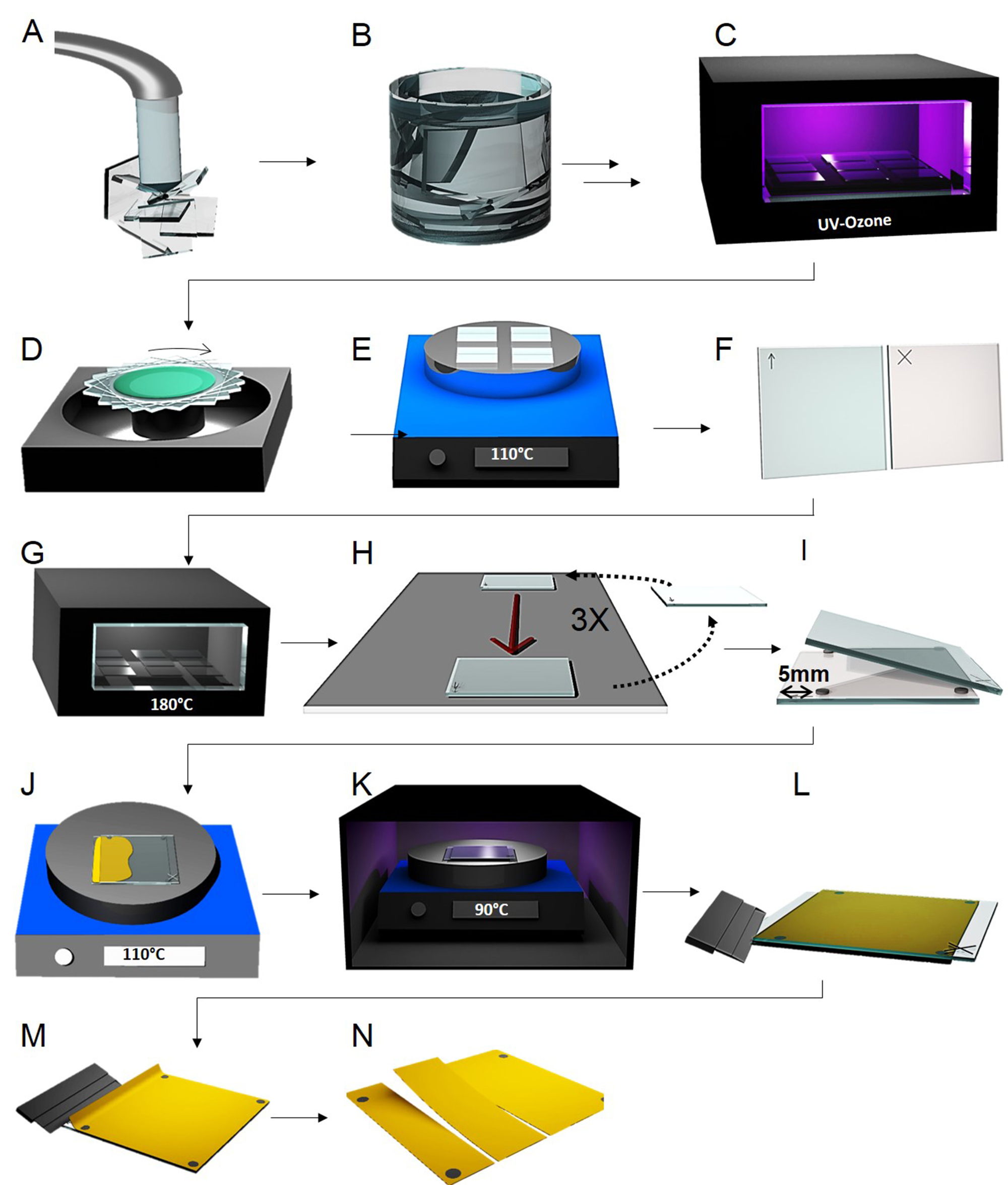 A

B

C

UV-Ozone

D

E

110°C

F

G

180°C

H

3X

I

5mm

J

110°C

K

90°C

L

M

N