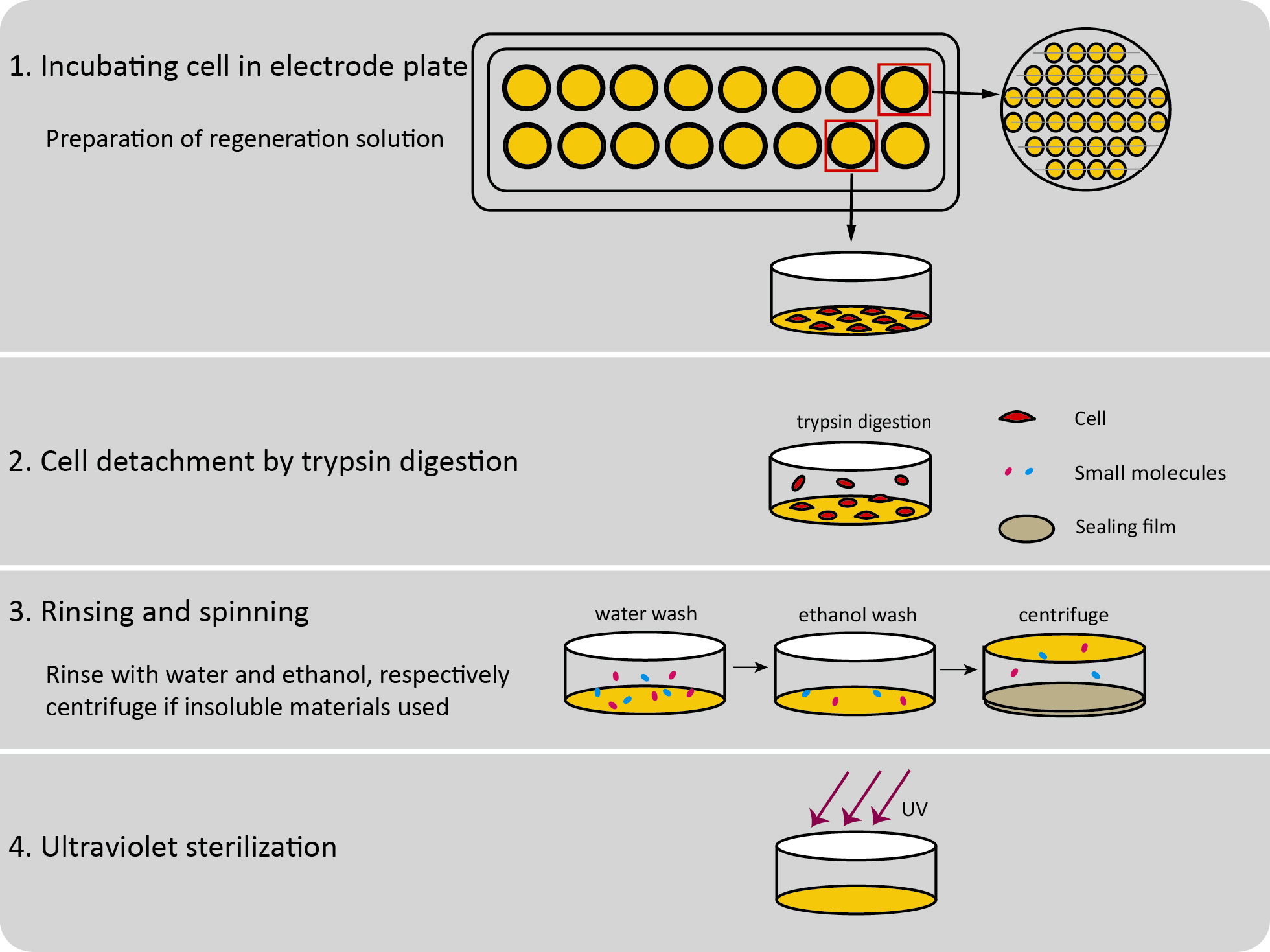 1. Incubating cell in electrode plate

Preparation of regeneration solution

2. Cell detachment by trypsin digestion

trypsin digestion

Cell

Small molecules

Sealing film

3. Rinsing and spinning

Rinse with water and ethanol, respectively centrifuge if insoluble materials used

water wash

ethanol wash

centrifuge

4. Ultraviolet sterilization

UV