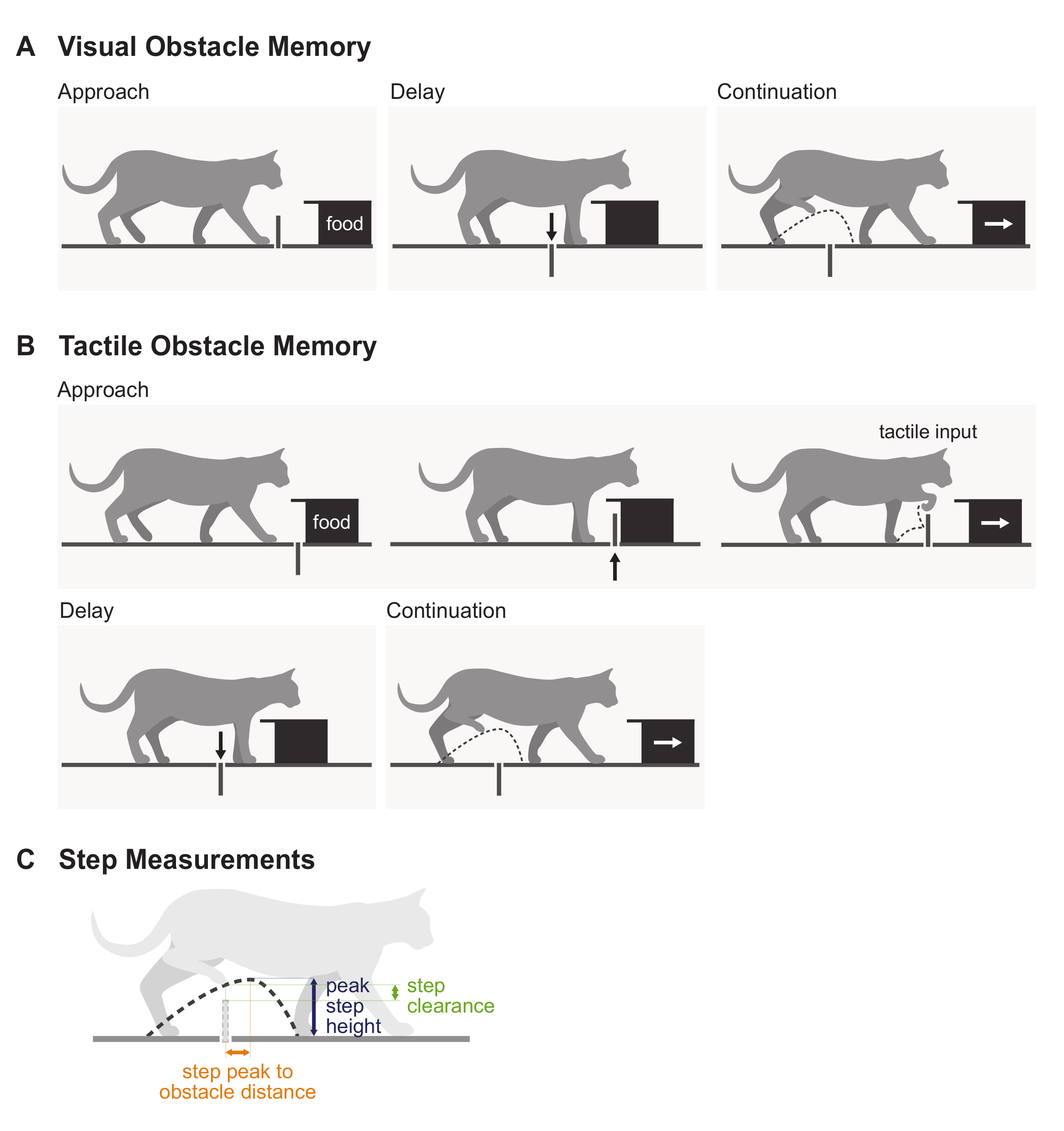 A Visual Obstacle Memory

Approach

food

Delay

Continuation

B Tactile Obstacle Memory

Approach

food

tactile input

Delay

Continuation

C Step Measurements

peak step height

step clearance

step peak to obstacle distance