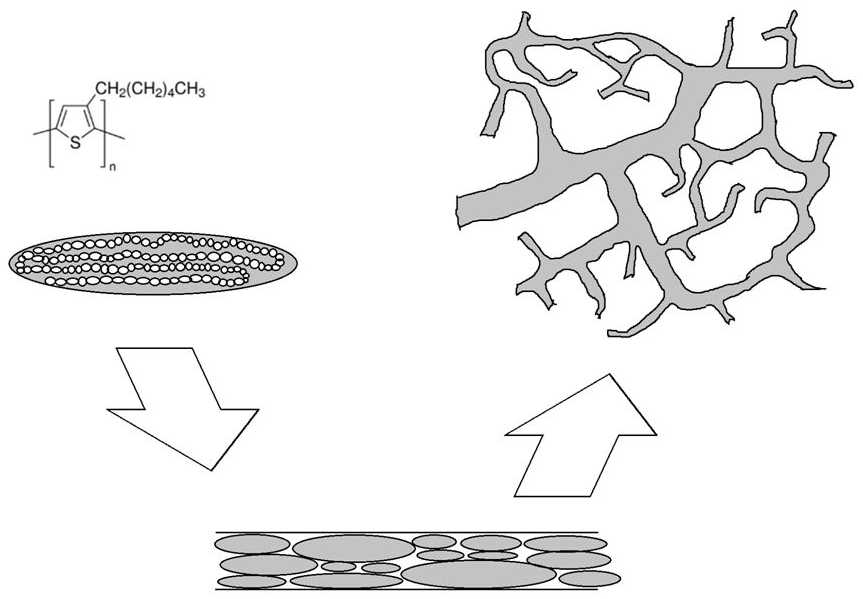 $CH_2(CH_2)_4CH_3$

S

n