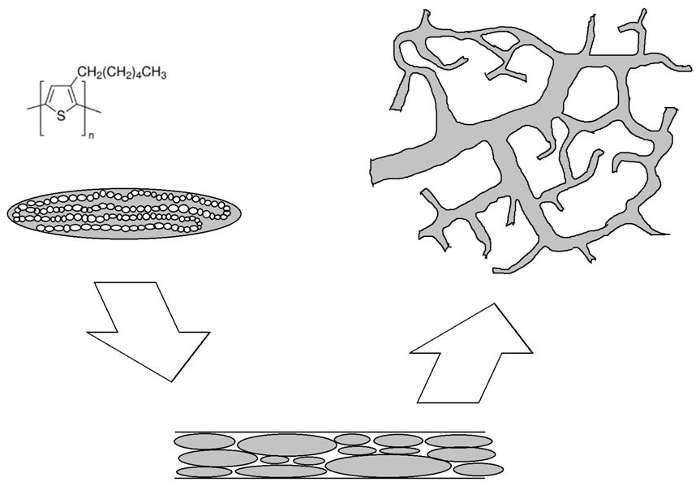 $CH_2(CH_2)_4CH_3$

S

n