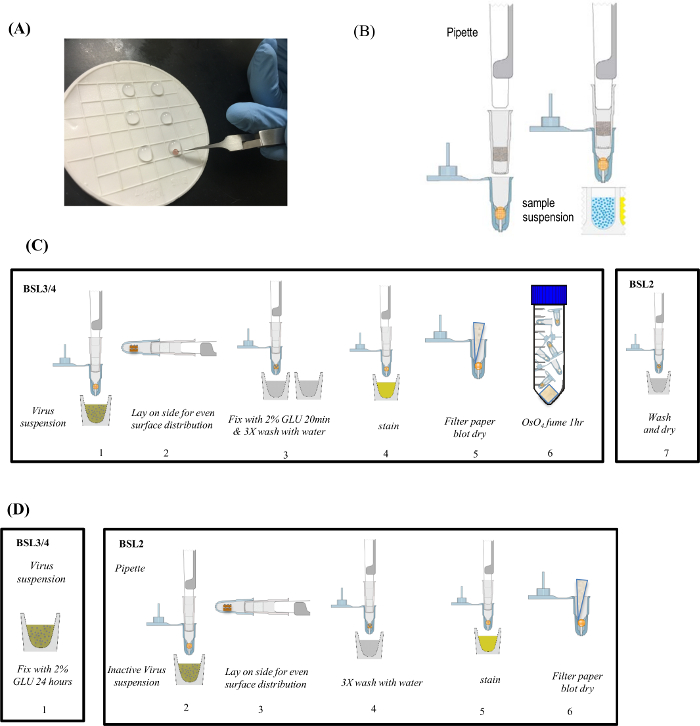 (A)

(B)

Pipette

sample suspension

(C)

BSL3/4

Virus suspension
1

Lay on side for even surface distribution
2

Fix with 2% GLU 20min & 3X wash with water
3

stain
4

Filter paper blot dry
5

$OsO_4$ fume 1hr
6

BSL2

Wash and dry
7

(D)

BSL3/4

Virus suspension

Fix with 2% GLU 24 hours
1

BSL2

Pipette

Inactive Virus suspension
2

Lay on side for even surface distribution
3

3X wash with water
4

stain
5

Filter paper blot dry
6