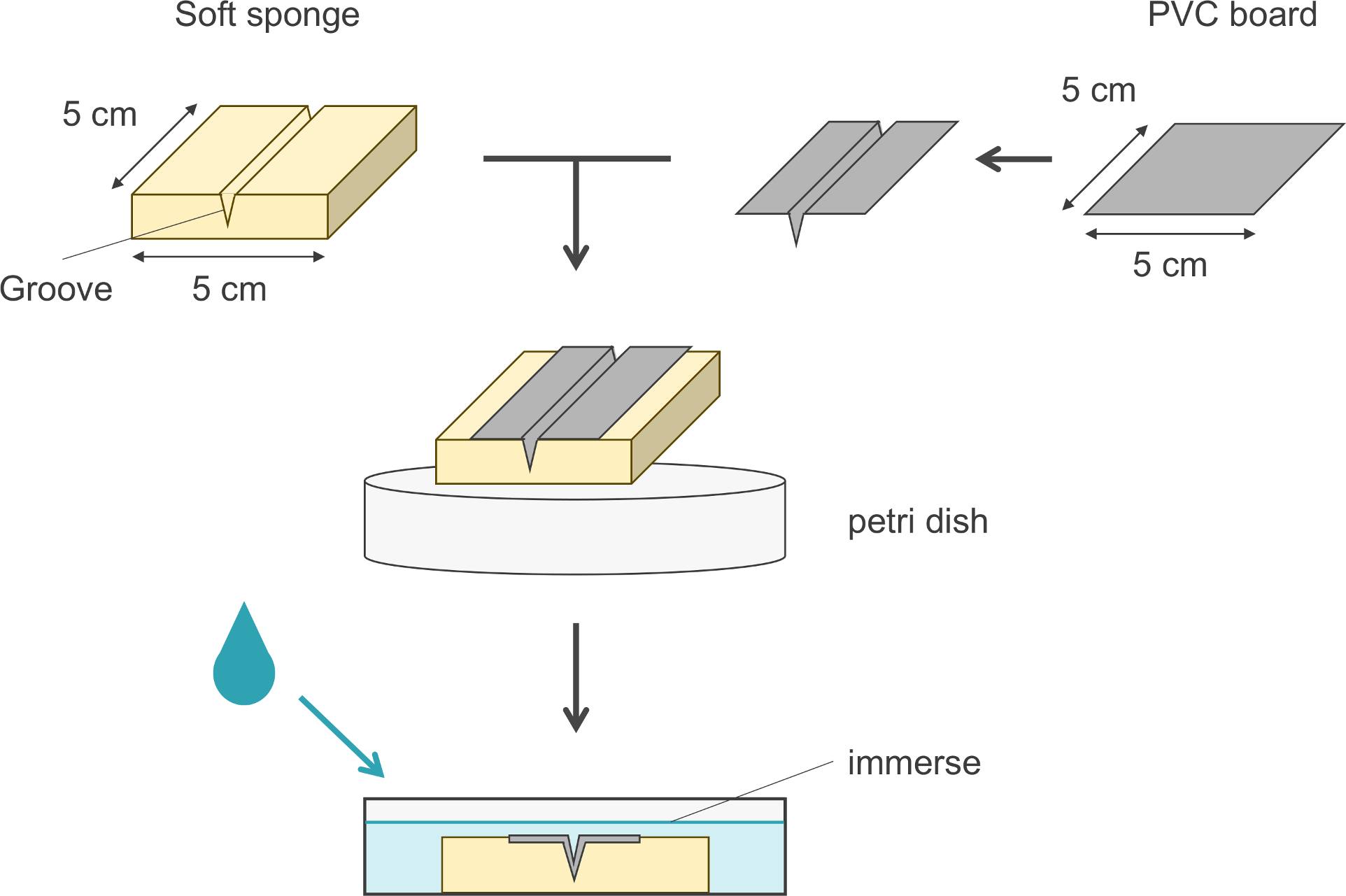 Soft sponge

PVC board

5 cm

5 cm

Groove

5 cm

5 cm

petri dish

immerse