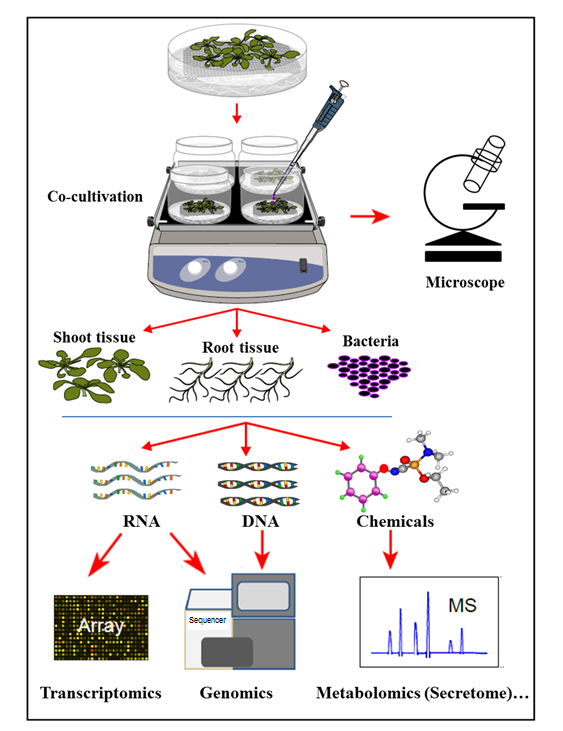 Co-cultivation

Microscope

Shoot tissue

Root tissue

Bacteria

RNA

DNA

Chemicals

Array

Sequencer

MS

Transcriptomics

Genomics

Metabolomics (Secretome)…