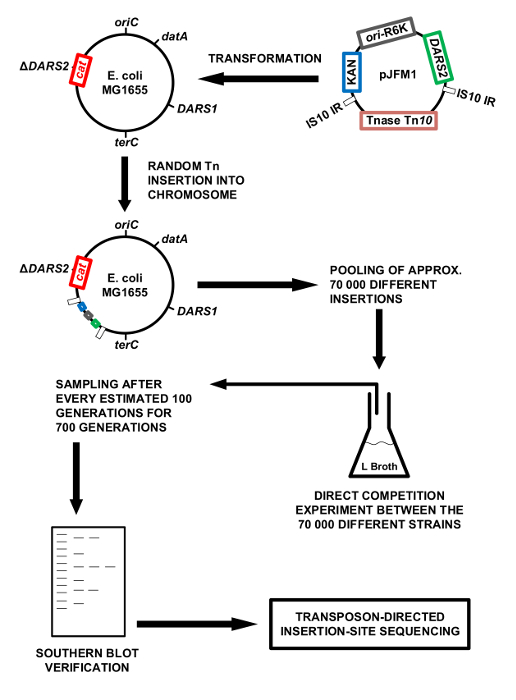 oriC
datA
ΔDARS2
cat
E. coli
MG1655
DARS1
terC

TRANSFORMATION

ori-R6K
KAN
pJFM1
DARS2
IS10 IR
IS10 IR
Tnase Tn10

RANDOM Tn INSERTION INTO CHROMOSOME

oriC
datA
ΔDARS2
cat
E. coli
MG1655
DARS1
terC

POOLING OF APPROX. 70 000 DIFFERENT INSERTIONS

SAMPLING AFTER EVERY ESTIMATED 100 GENERATIONS FOR 700 GENERATIONS

L Broth

DIRECT COMPETITION EXPERIMENT BETWEEN THE 70 000 DIFFERENT STRAINS

SOUTHERN BLOT VERIFICATION

TRANSPOSON-DIRECTED INSERTION-SITE SEQUENCING