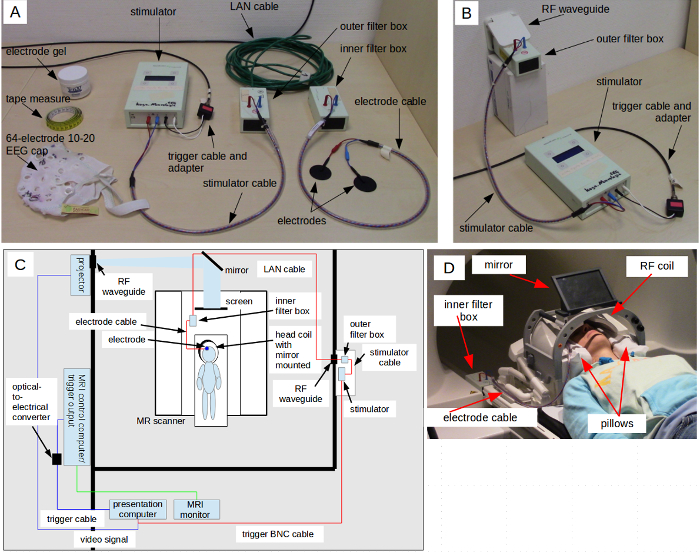 A

stimulator

LAN cable

outer filter box

inner filter box

electrode gel

tape measure

64-electrode 10-20 EEG cap

trigger cable and adapter

stimulator cable

electrode cable

electrodes

B

RF waveguide

outer filter box

stimulator

trigger cable and adapter

stimulator cable

C

projector

RF waveguide

mirror

LAN cable

screen

inner filter box

electrode cable

electrode

head coil with mirror mounted

outer filter box

stimulator cable

RF waveguide

stimulator

MR scanner

optical-to-electrical converter

MRI control computer/ trigger output

presentation computer

MRI monitor

trigger cable

video signal

trigger BNC cable

D

mirror

RF coil

inner filter box

electrode cable

pillows