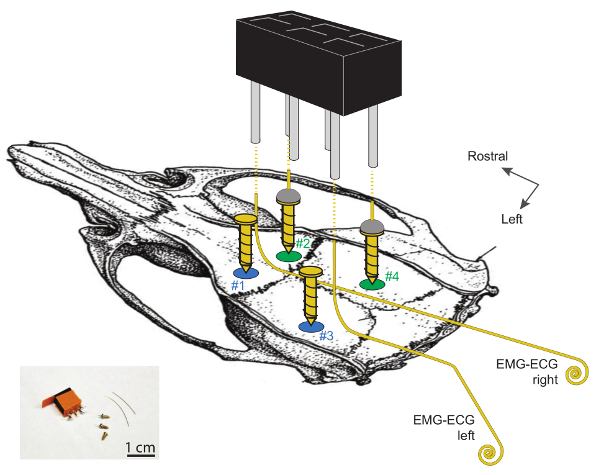 Rostral

Left

#1

#2

#3

#4

EMG-ECG right

EMG-ECG left

1 cm