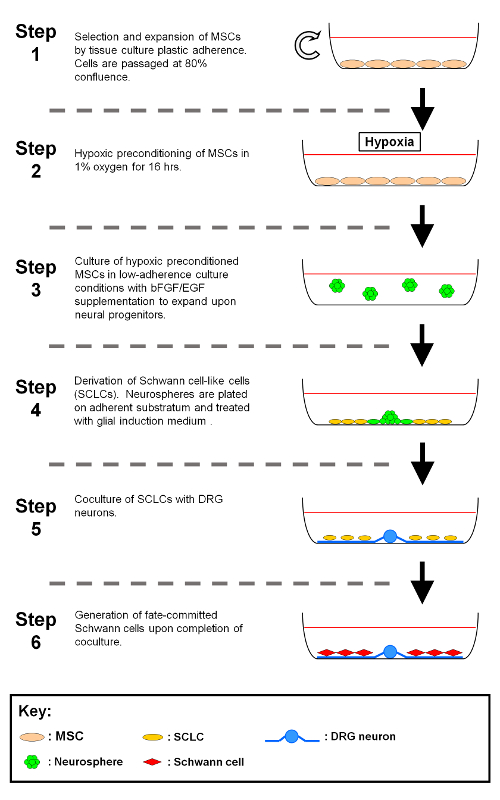 Step 1
Selection and expansion of MSCs by tissue culture plastic adherence. Cells are passaged at 80% confluence.

Step 2
Hypoxic preconditioning of MSCs in 1% oxygen for 16 hrs.

Hypoxia

Step 3
Culture of hypoxic preconditioned MSCs in low-adherence culture conditions with bFGF/EGF supplementation to expand upon neural progenitors.

Step 4
Derivation of Schwann cell-like cells (SCLCs). Neurospheres are plated on adherent substratum and treated with glial induction medium .

Step 5
Coculture of SCLCs with DRG neurons.

Step 6
Generation of fate-committed Schwann cells upon completion of coculture.

Key:
: MSC
: SCLC
: DRG neuron
: Neurosphere
: Schwann cell