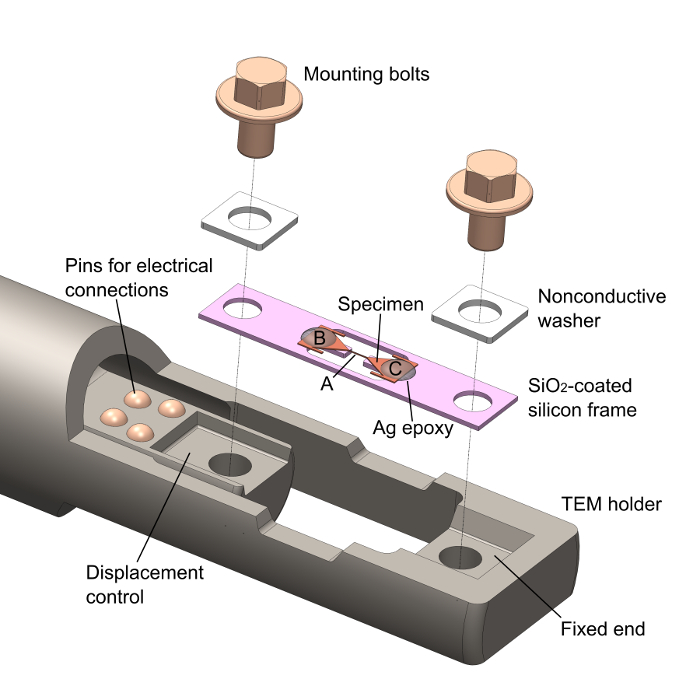 Mounting bolts

Pins for electrical connections

Specimen

Nonconductive washer

B

A

C

$SiO_2$-coated silicon frame

Ag epoxy

TEM holder

Displacement control

Fixed end