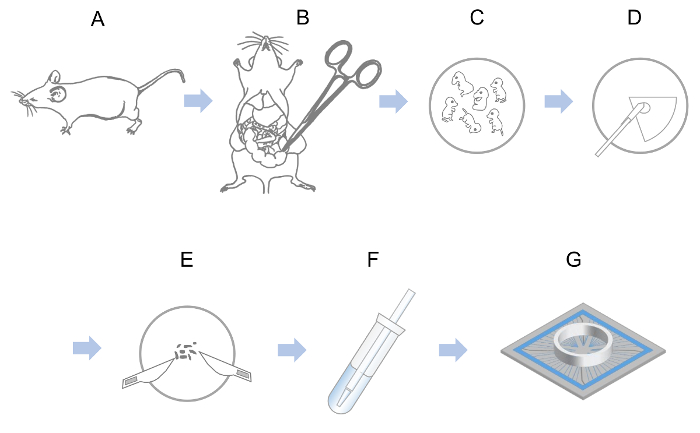 A B C D

E F G