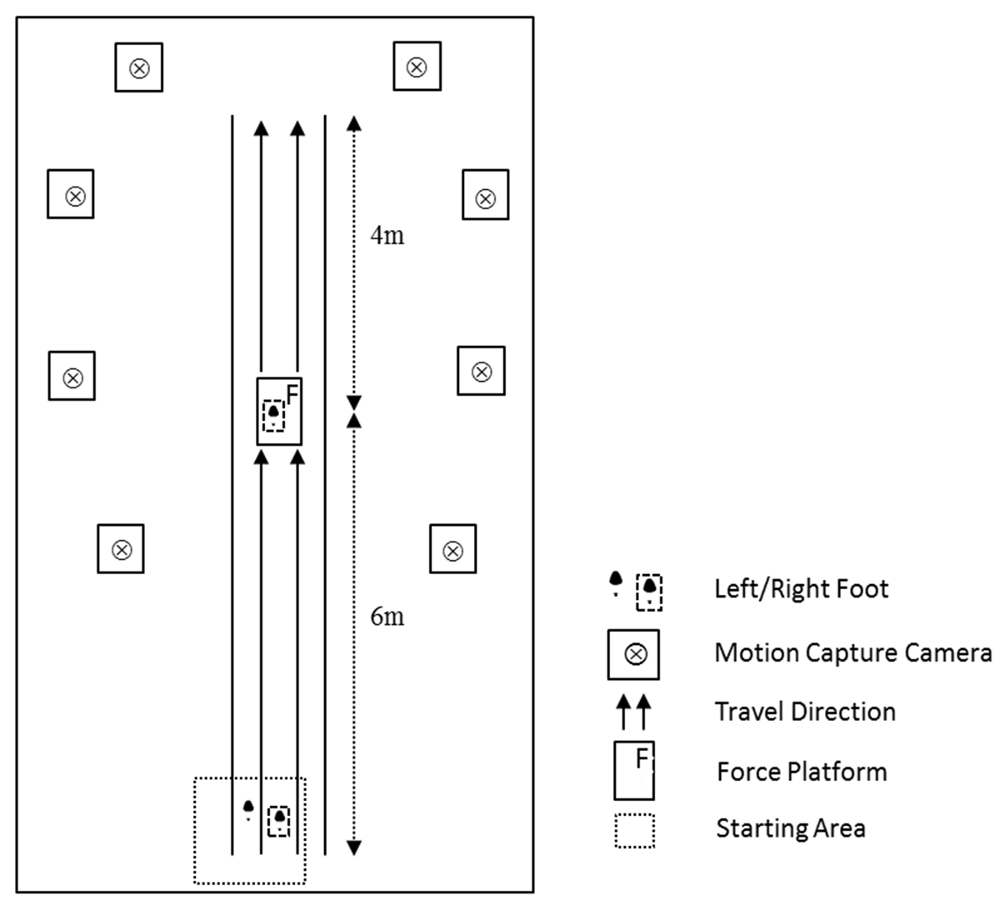 4m

F

6m

Left/Right Foot

Motion Capture Camera

Travel Direction

F

Force Platform

Starting Area